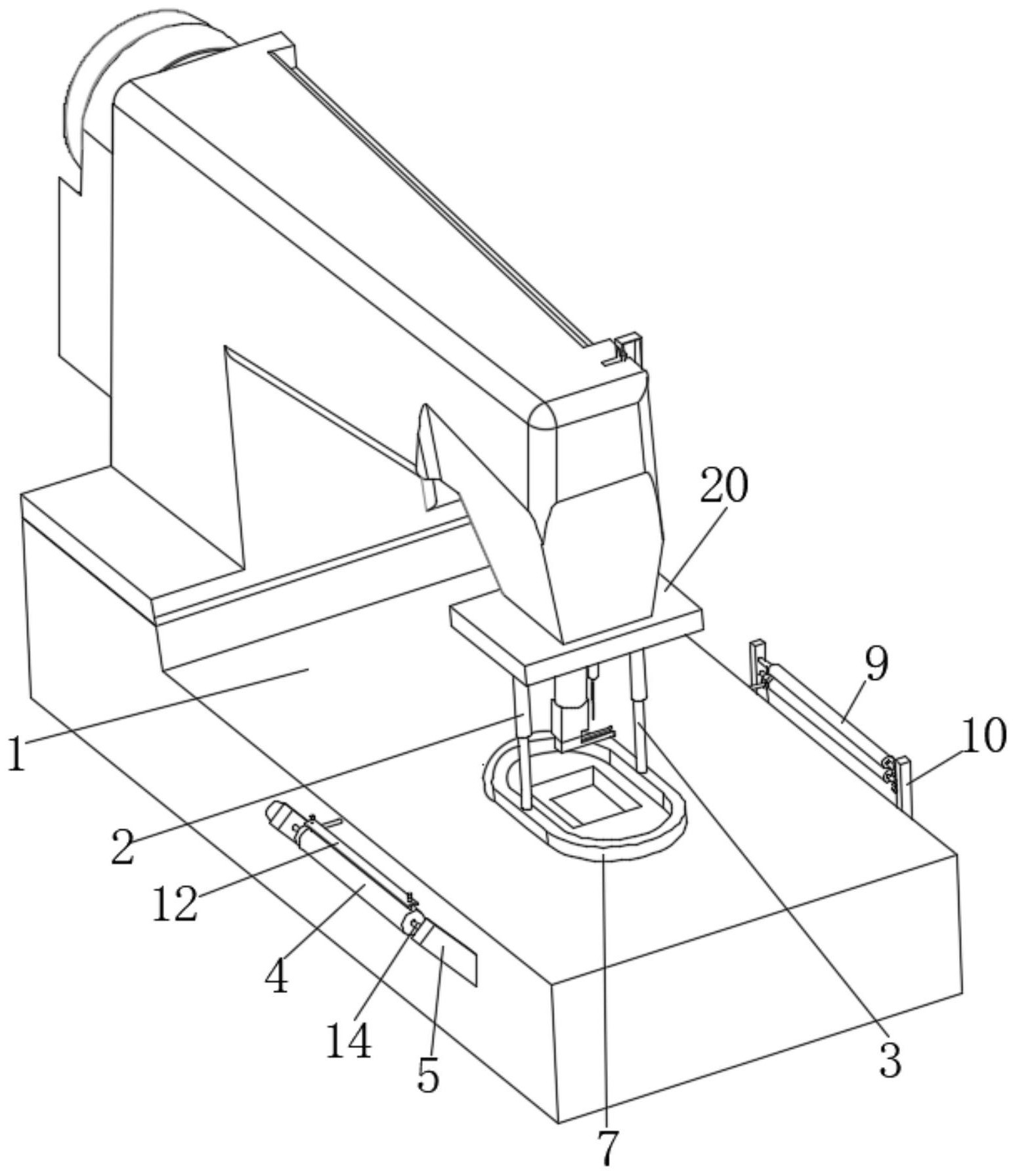 20
9
10
1
2
12
4
14
5
7
3