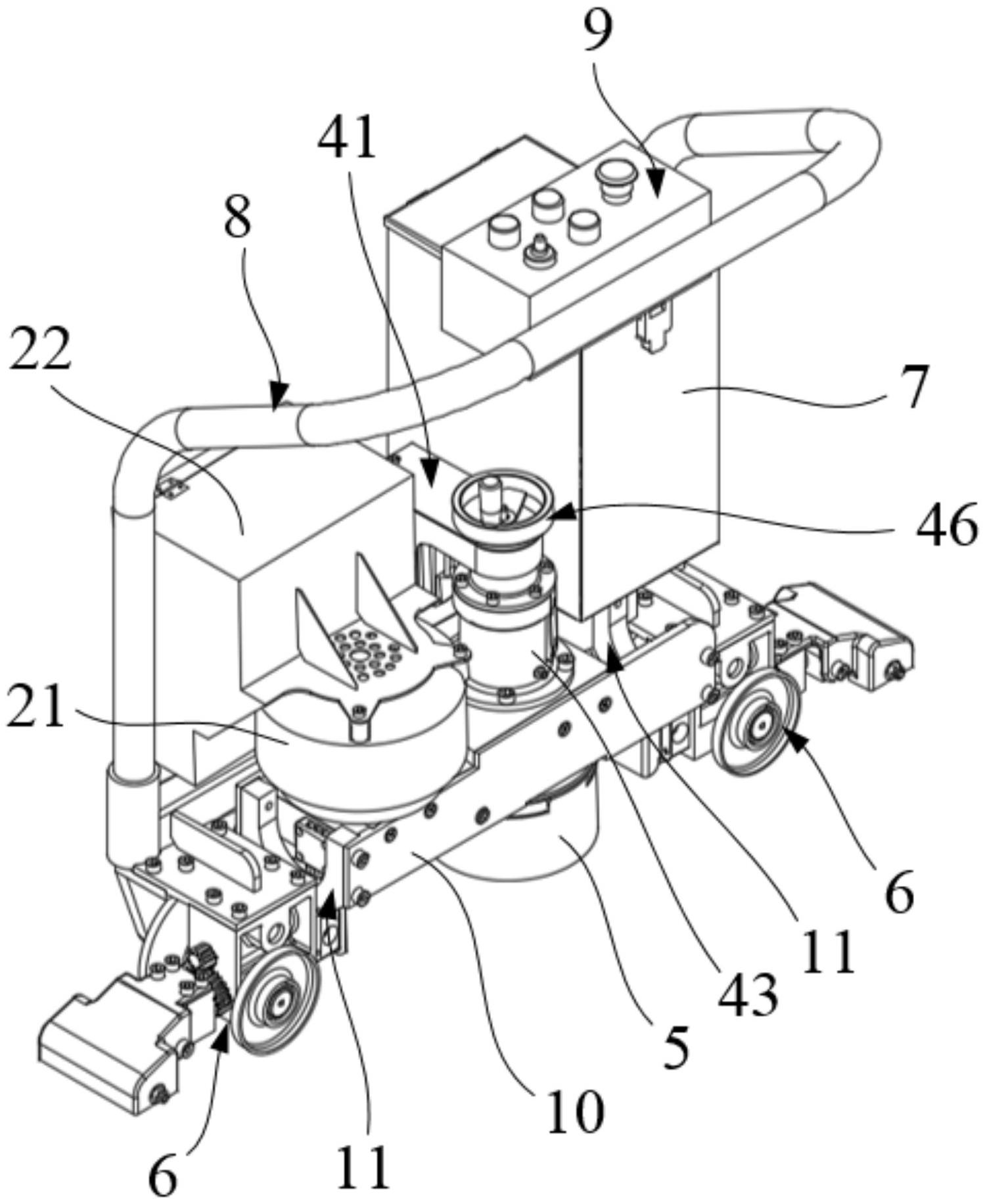 9
41
8
22
7
46
21
6
11
43
5
10
11
6