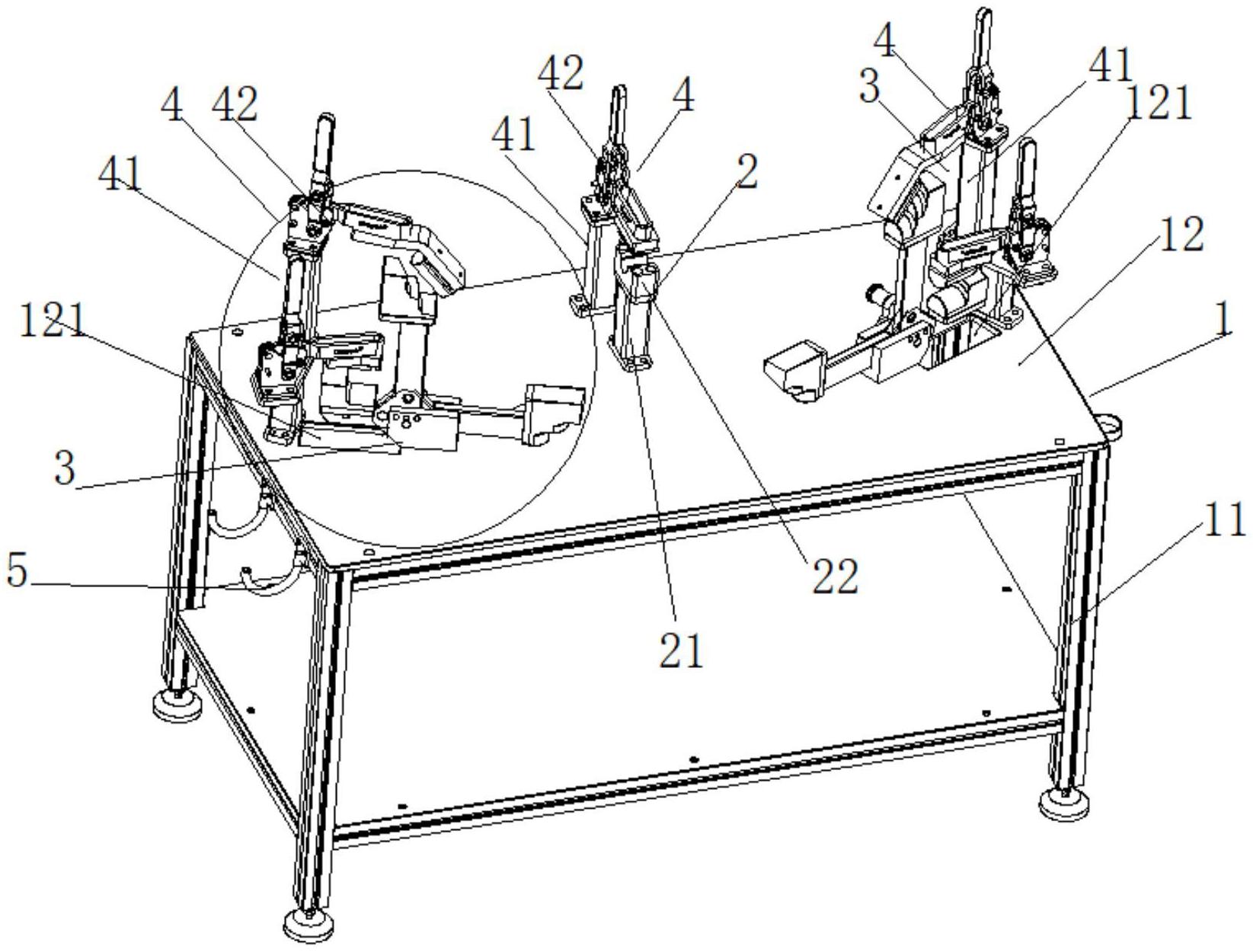 4
42
41
121
3
5
42
4
41
2
22
21
4
3
41
121
12
1
11