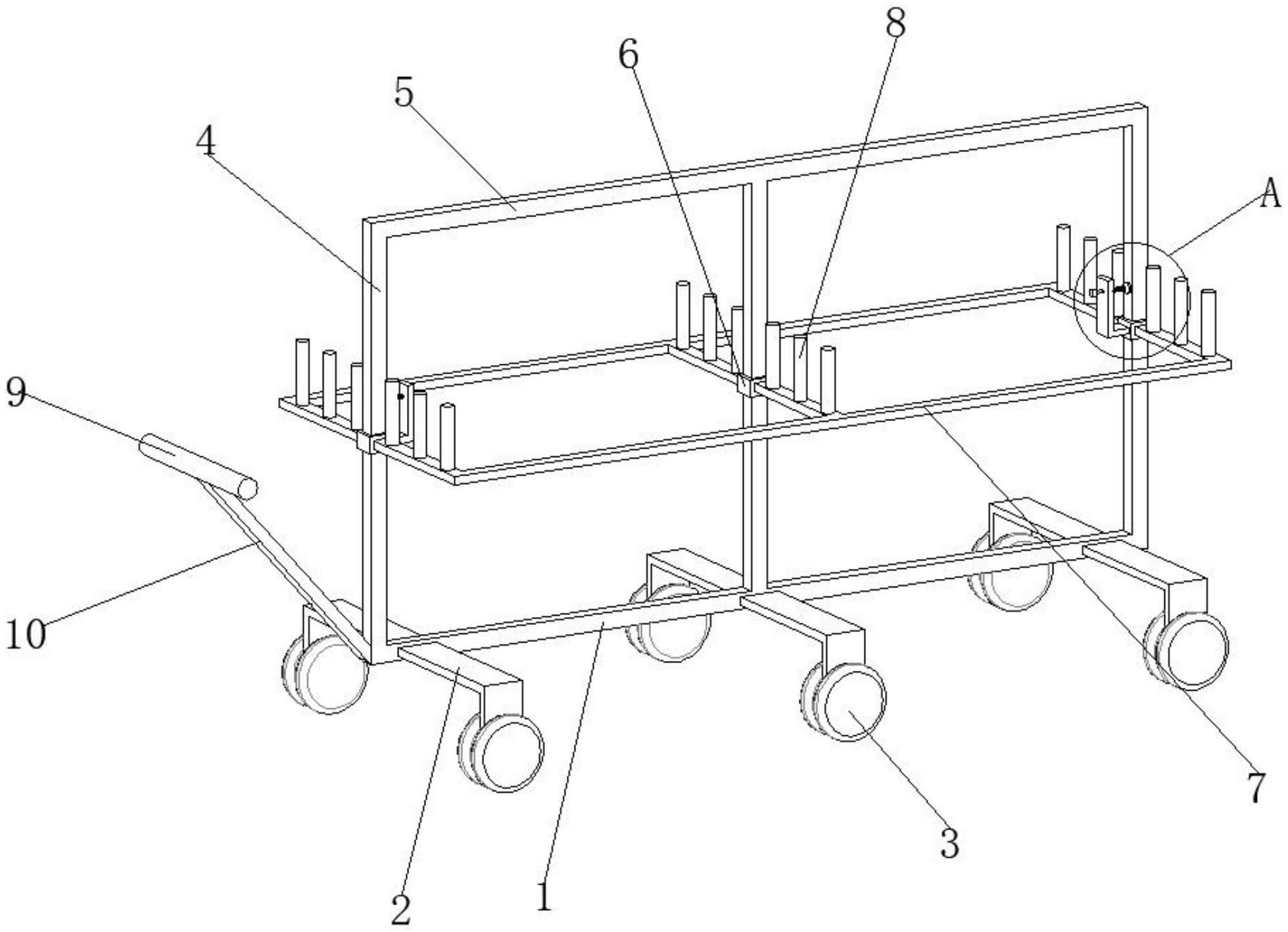 8
6
5
4
A
9
10
7
3
2
1