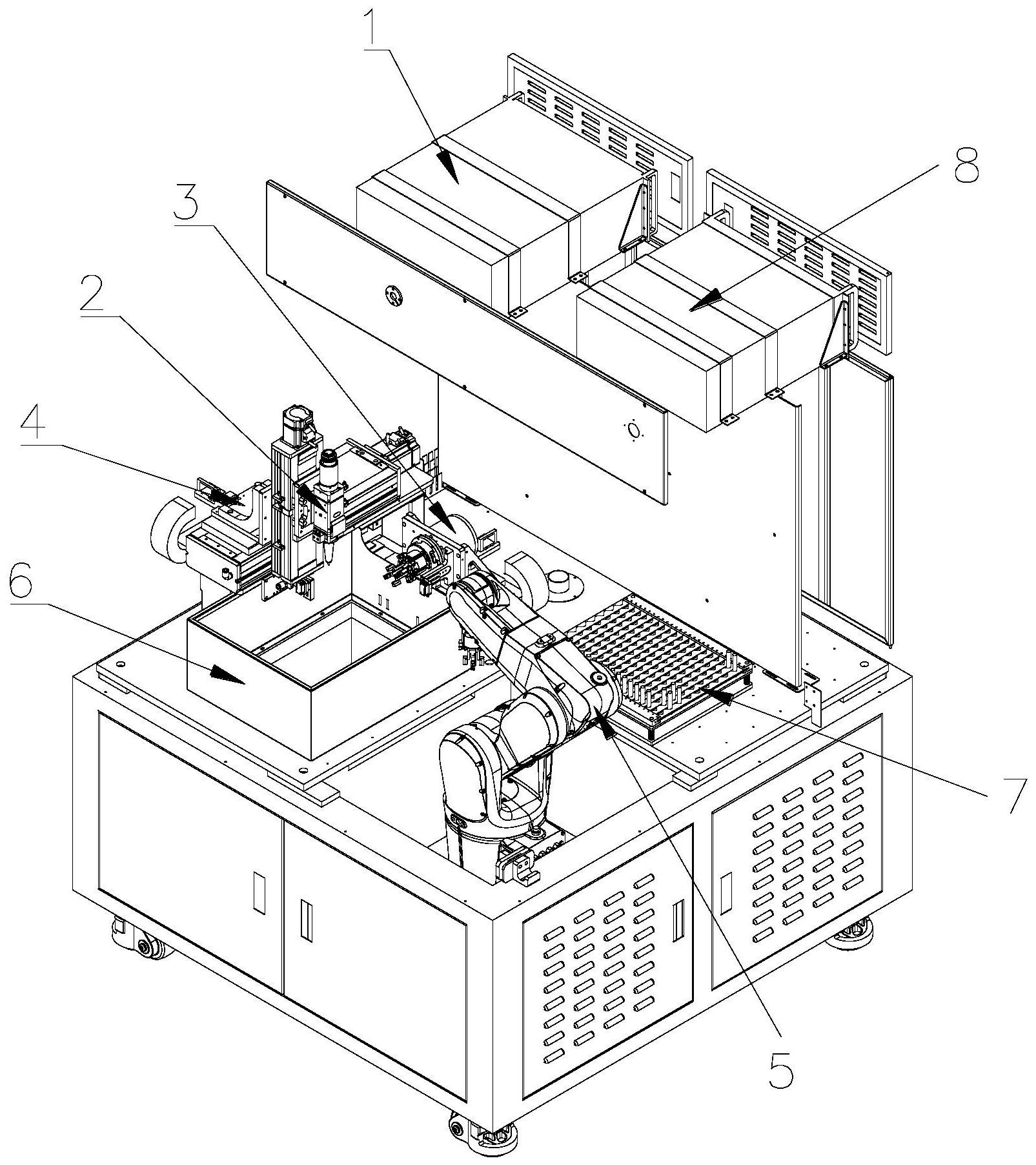 1
8
3
2
4
6
7
5