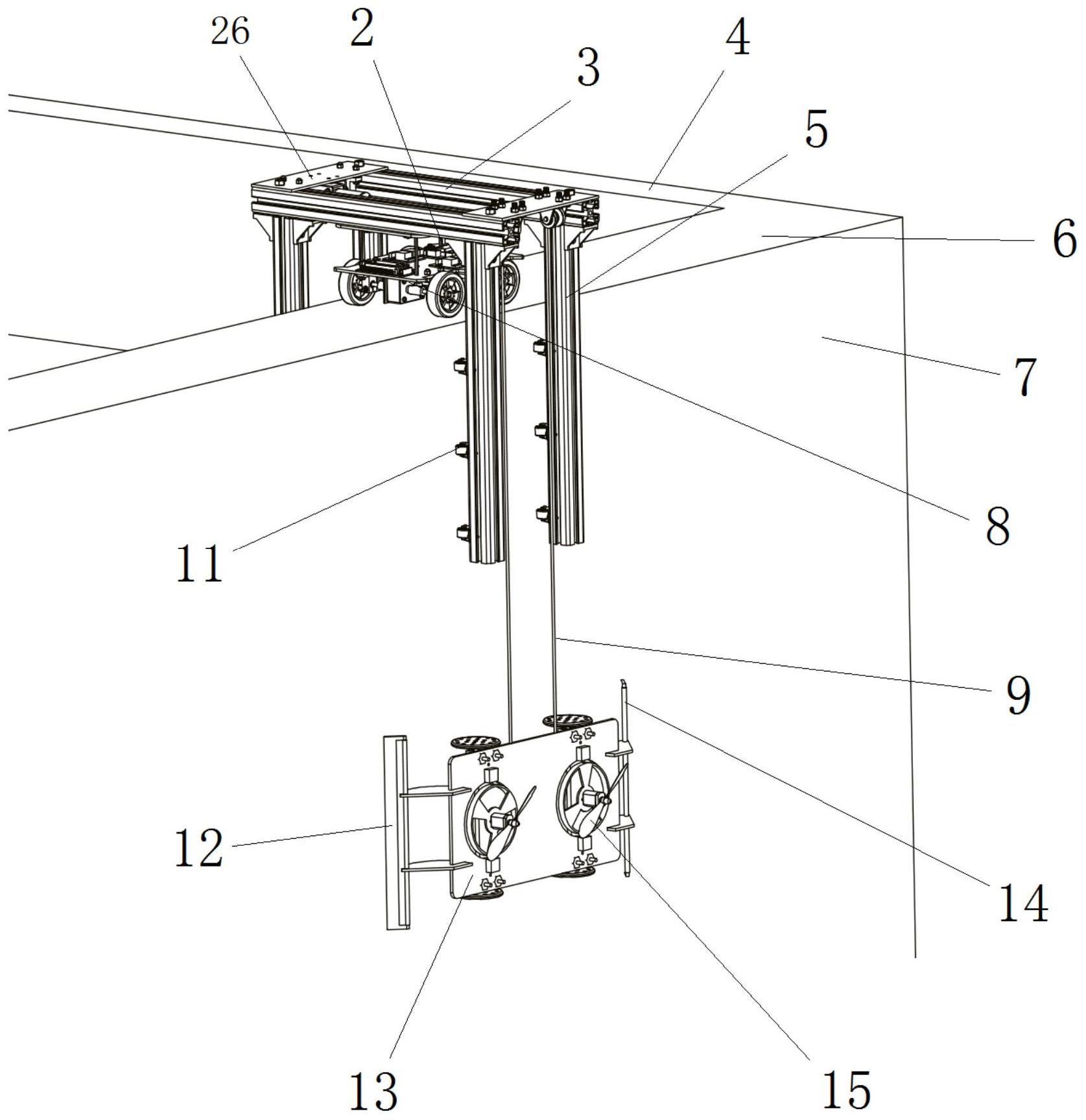 26
2
3
4
5
6
7
8
11
9
12
14
13
15