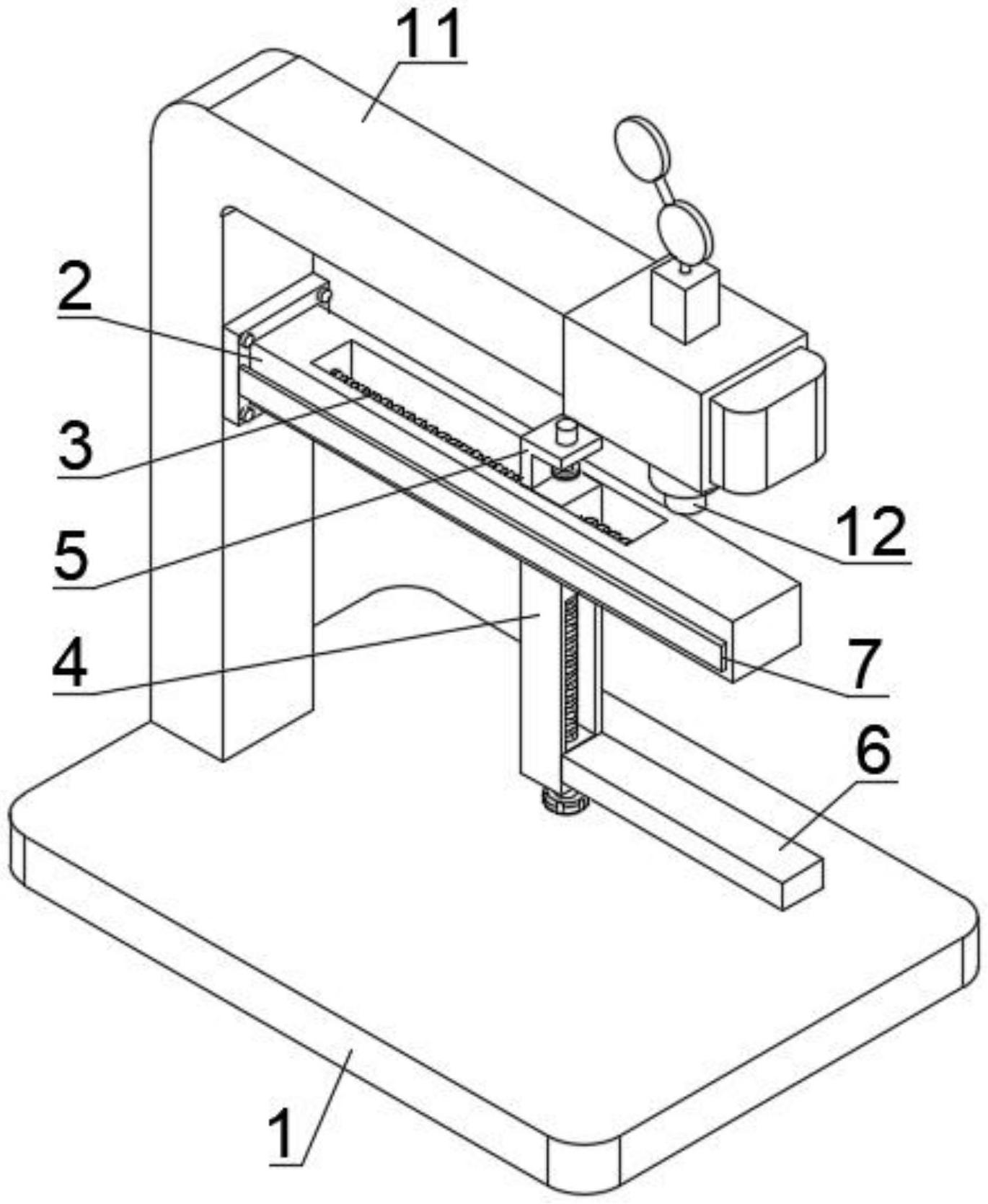 11
2
3
5
4
12
7
6
1