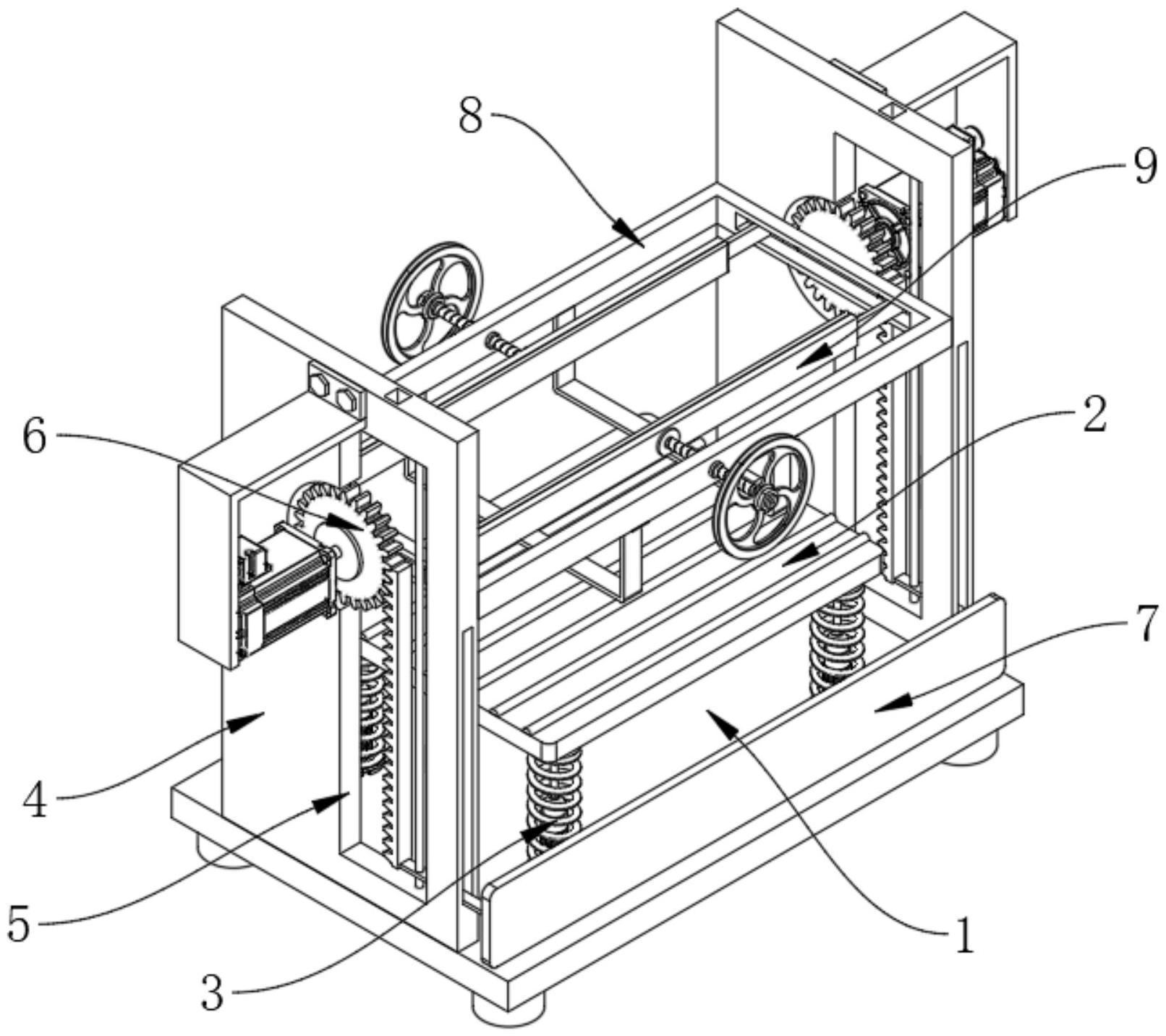 8
9
6
2
7
4
5
3
1