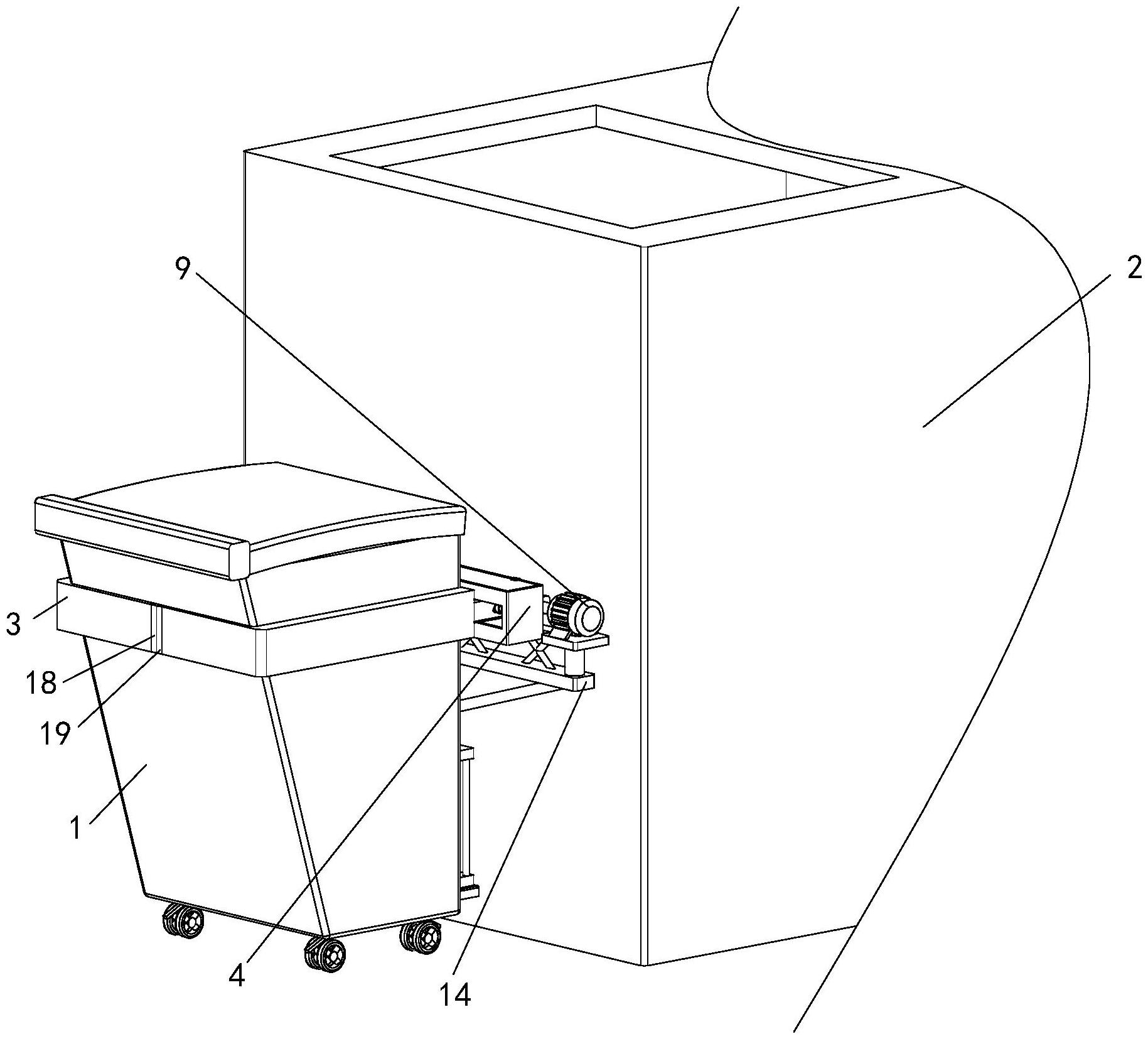 9
2
3
18
19
1
4
14