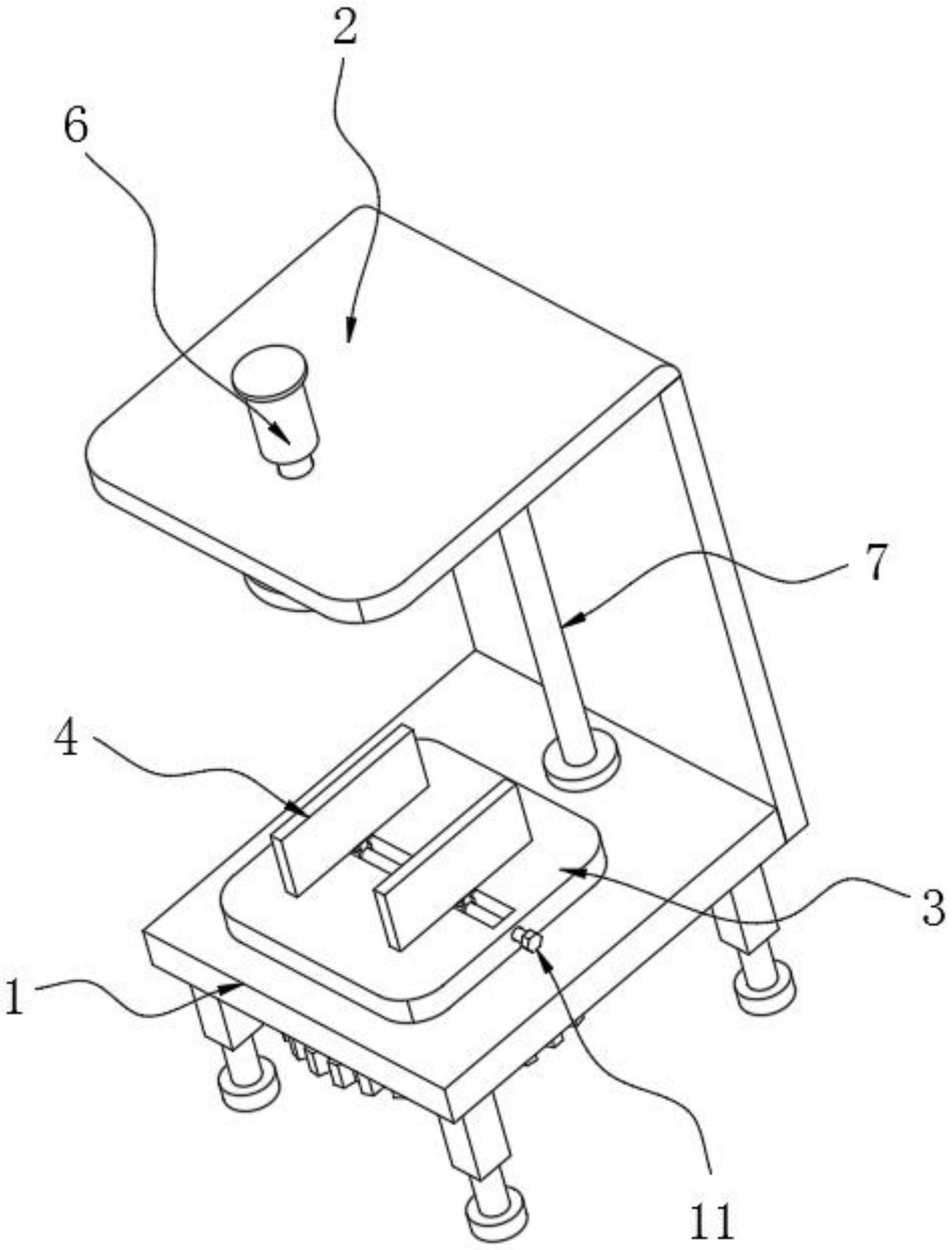 2
6
7
4
3
1
11