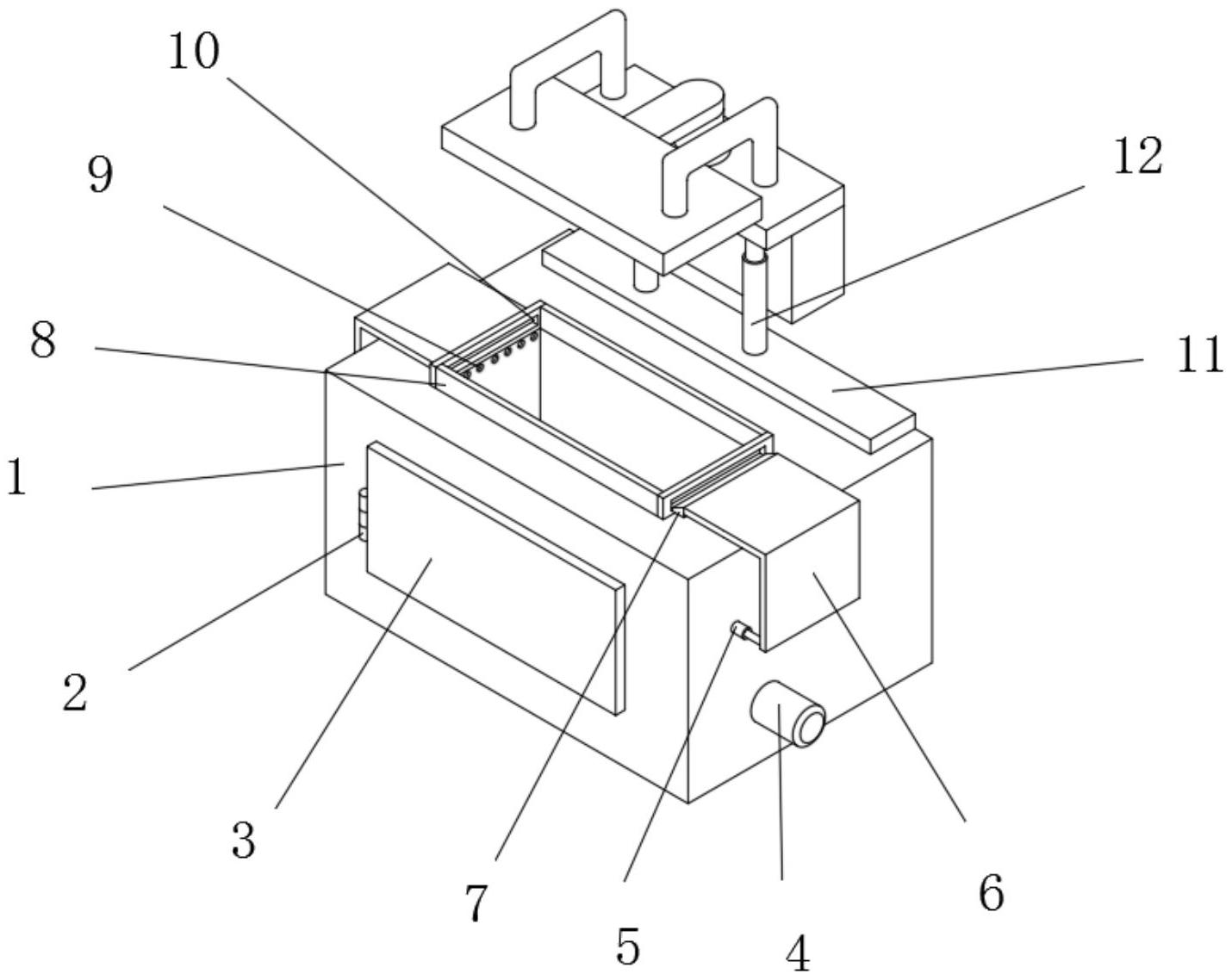 10
9
12
8
11
1
2
3
7
5
4
6