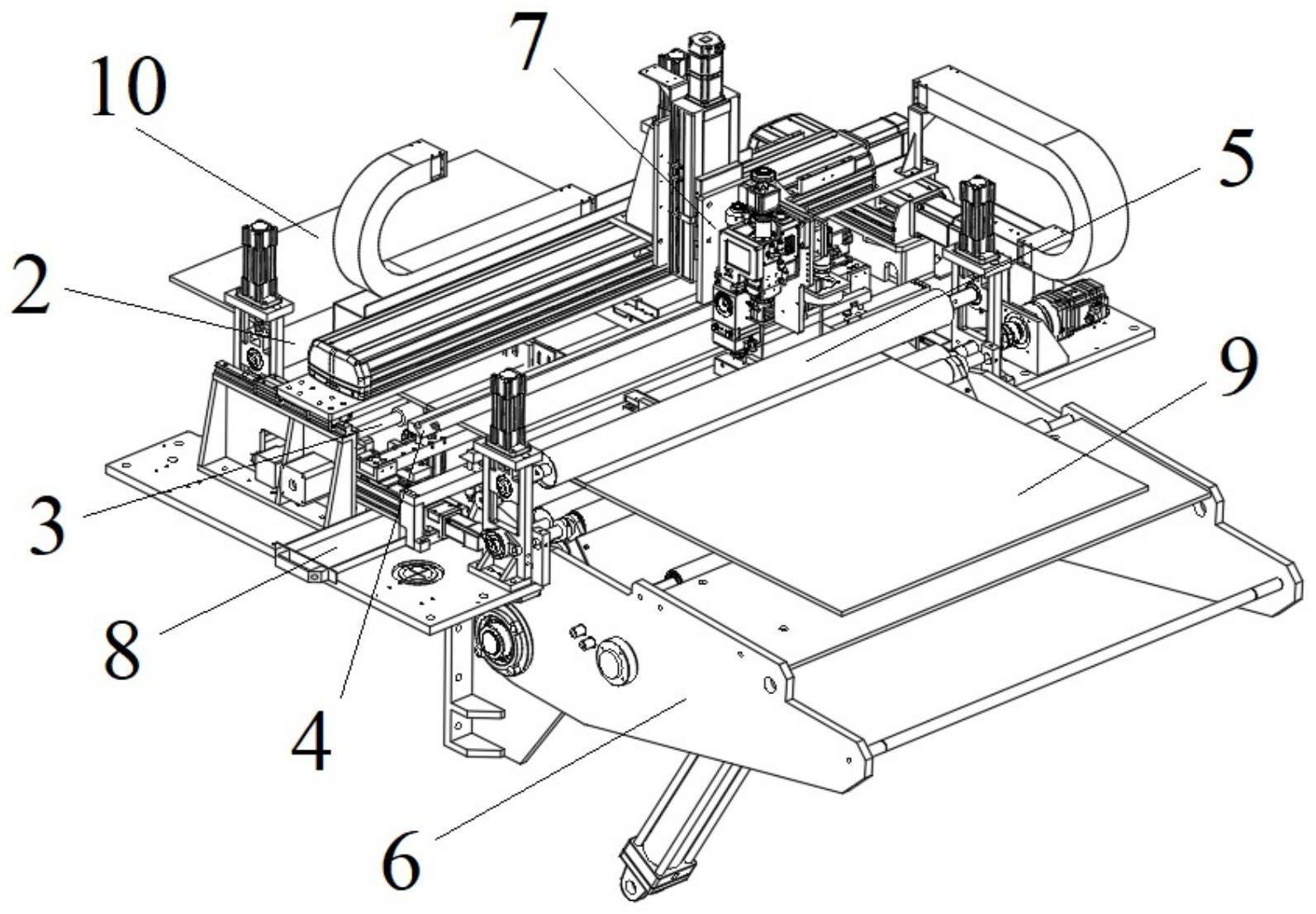 10
7
5
2
9
3
8
4
6