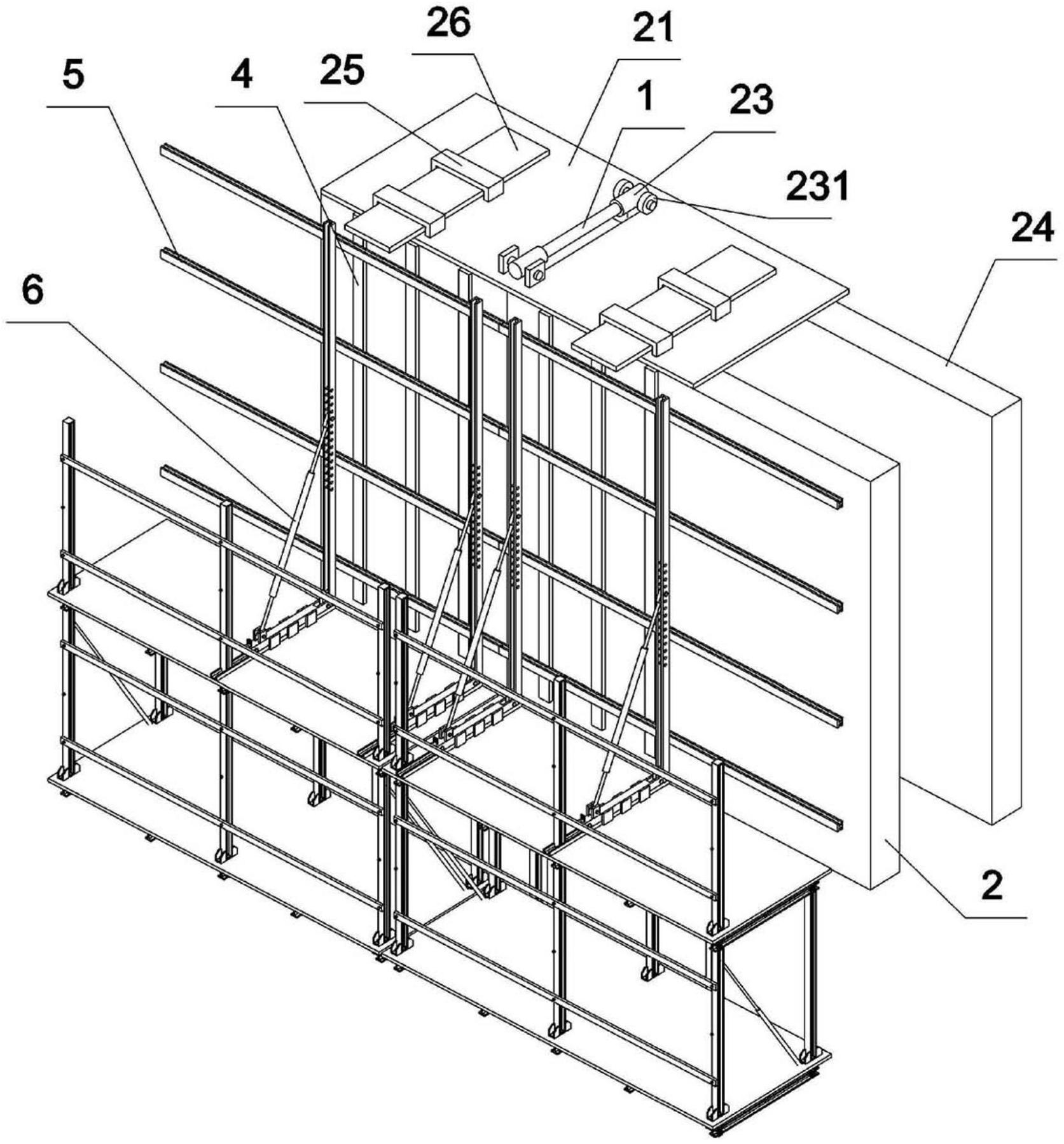 26
21
5
4
25
1
23
231
24
6
2