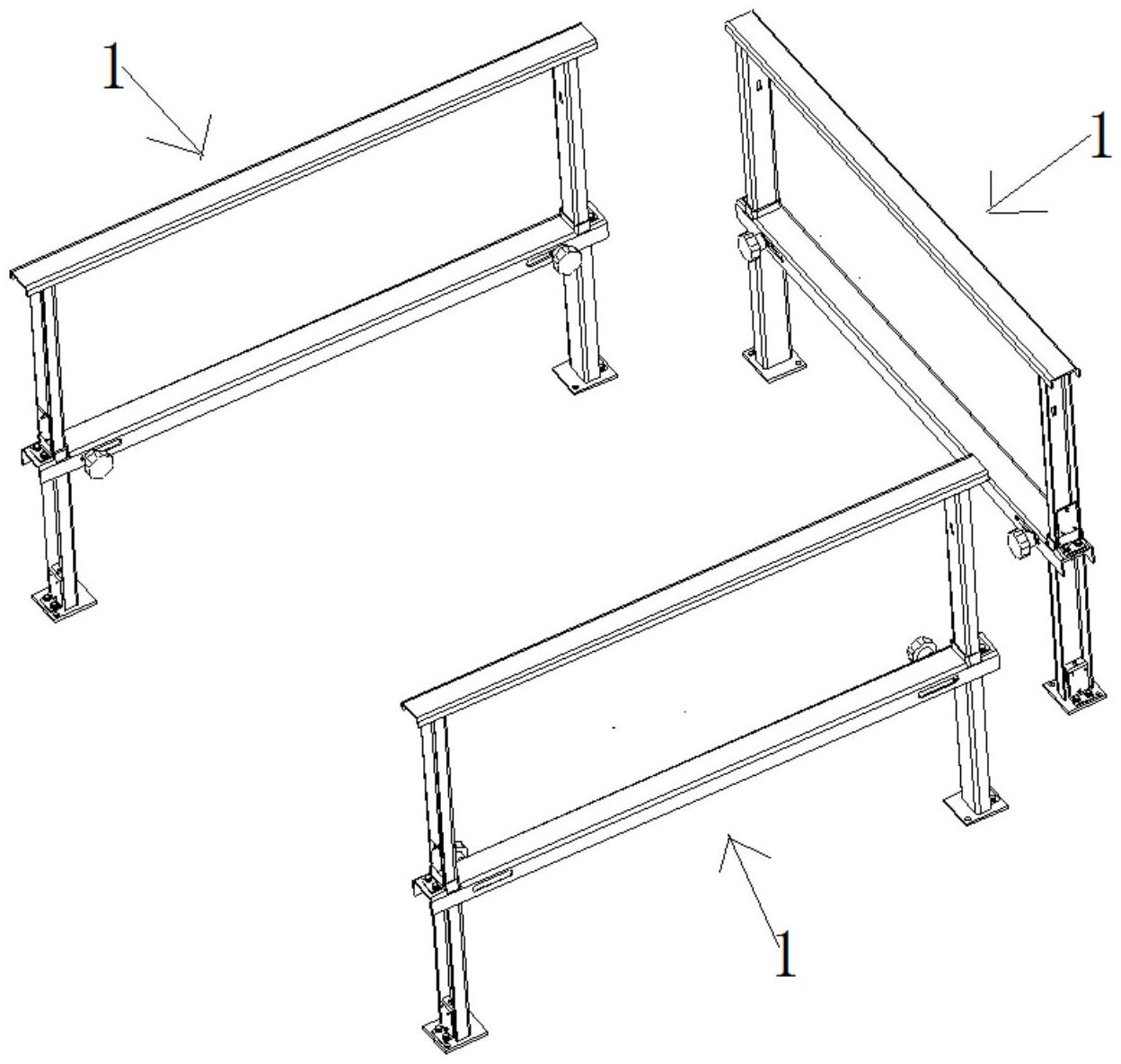 1
1
1