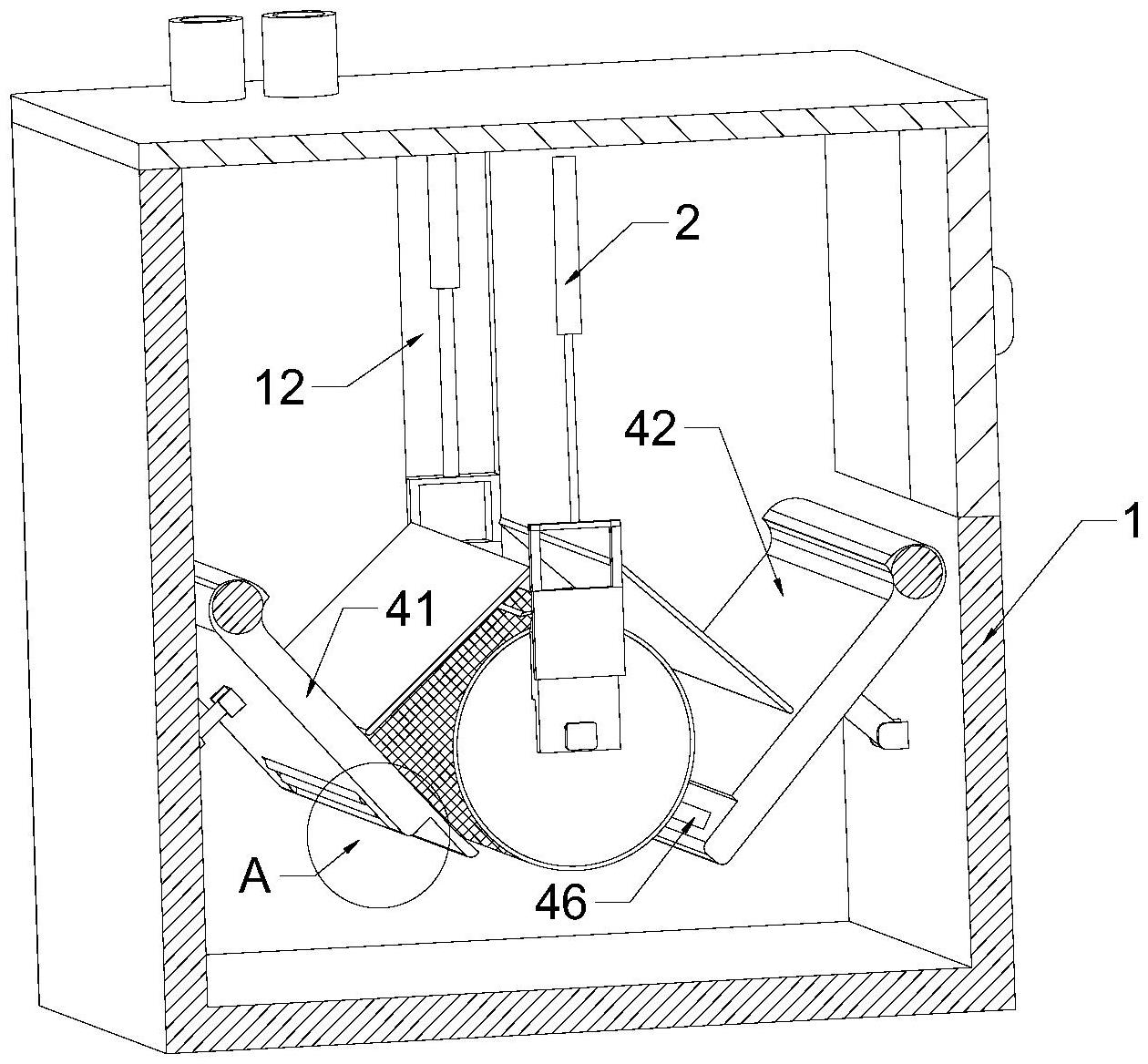 2

12

42

1

41

A

46