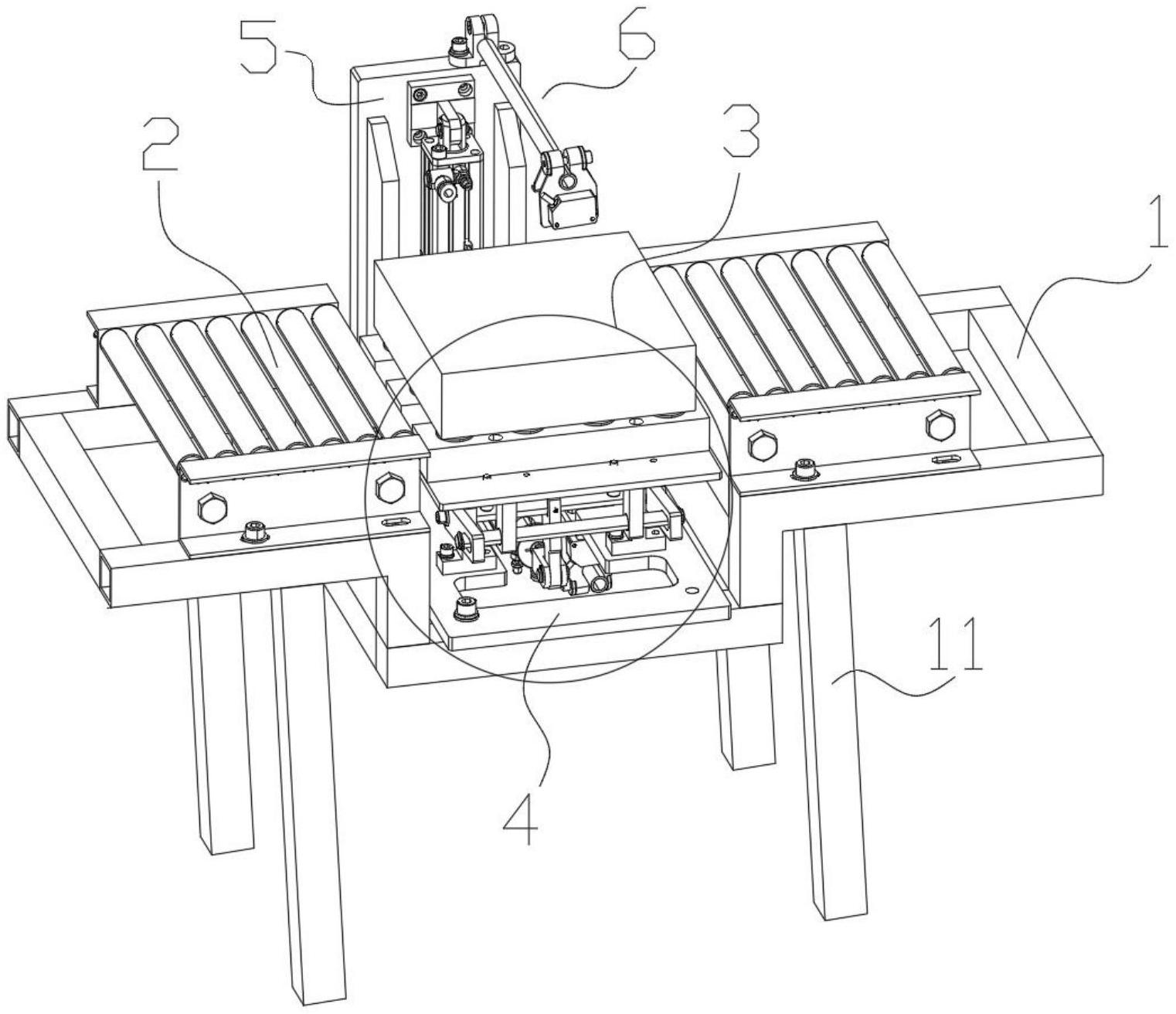 5
6
2
3
1
11
4