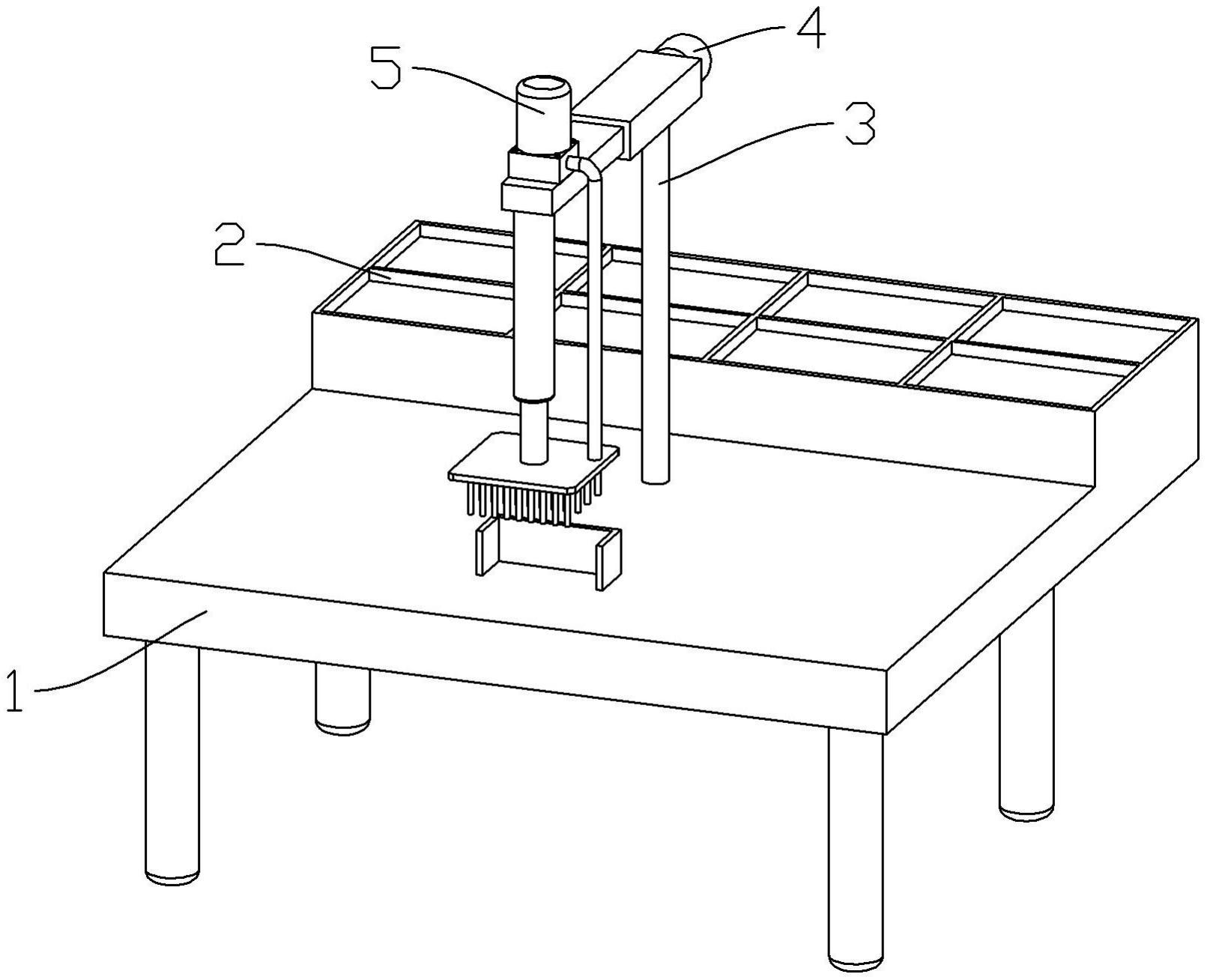 4
5
3
2
1