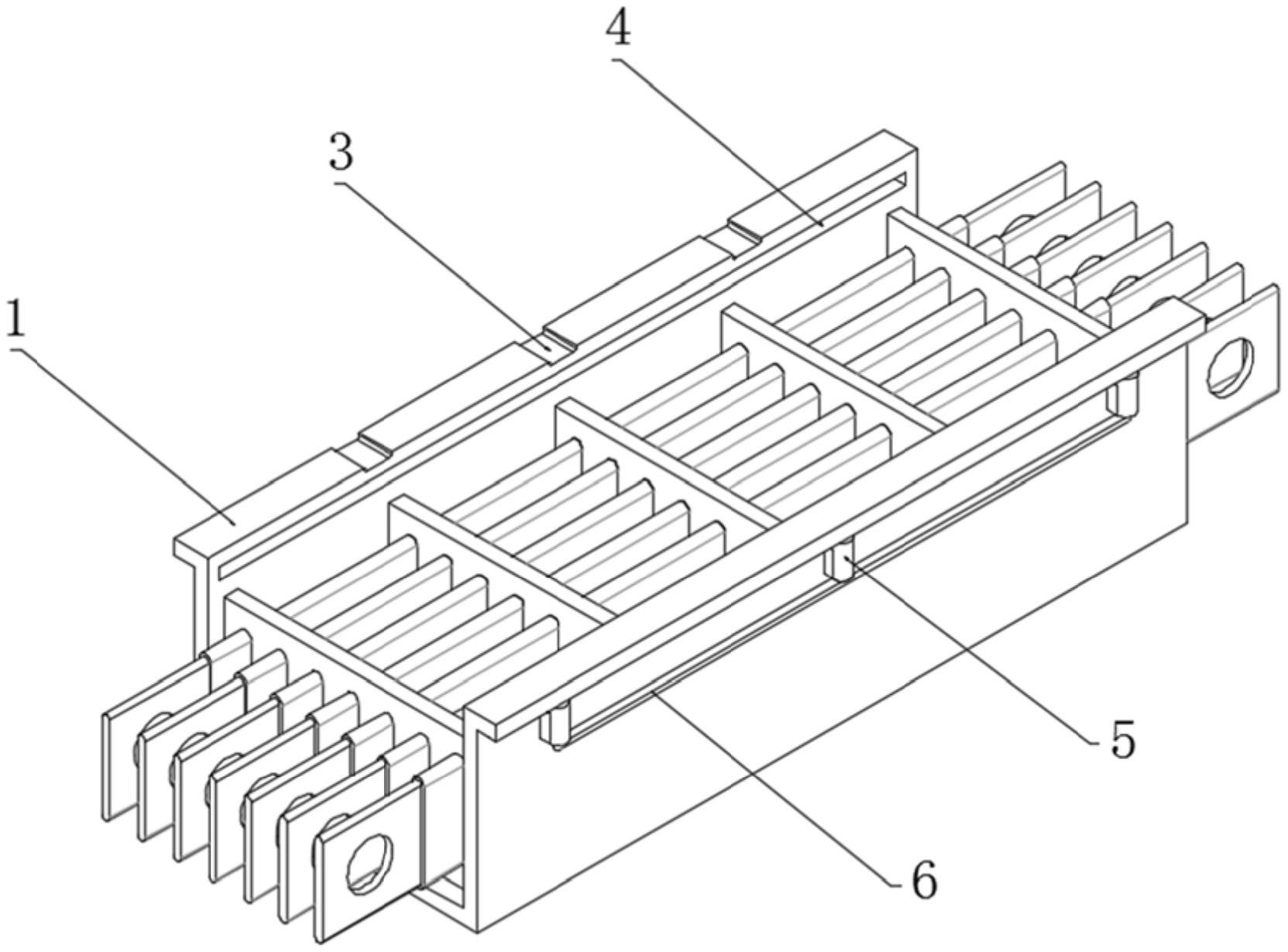 4
3
1
5
6