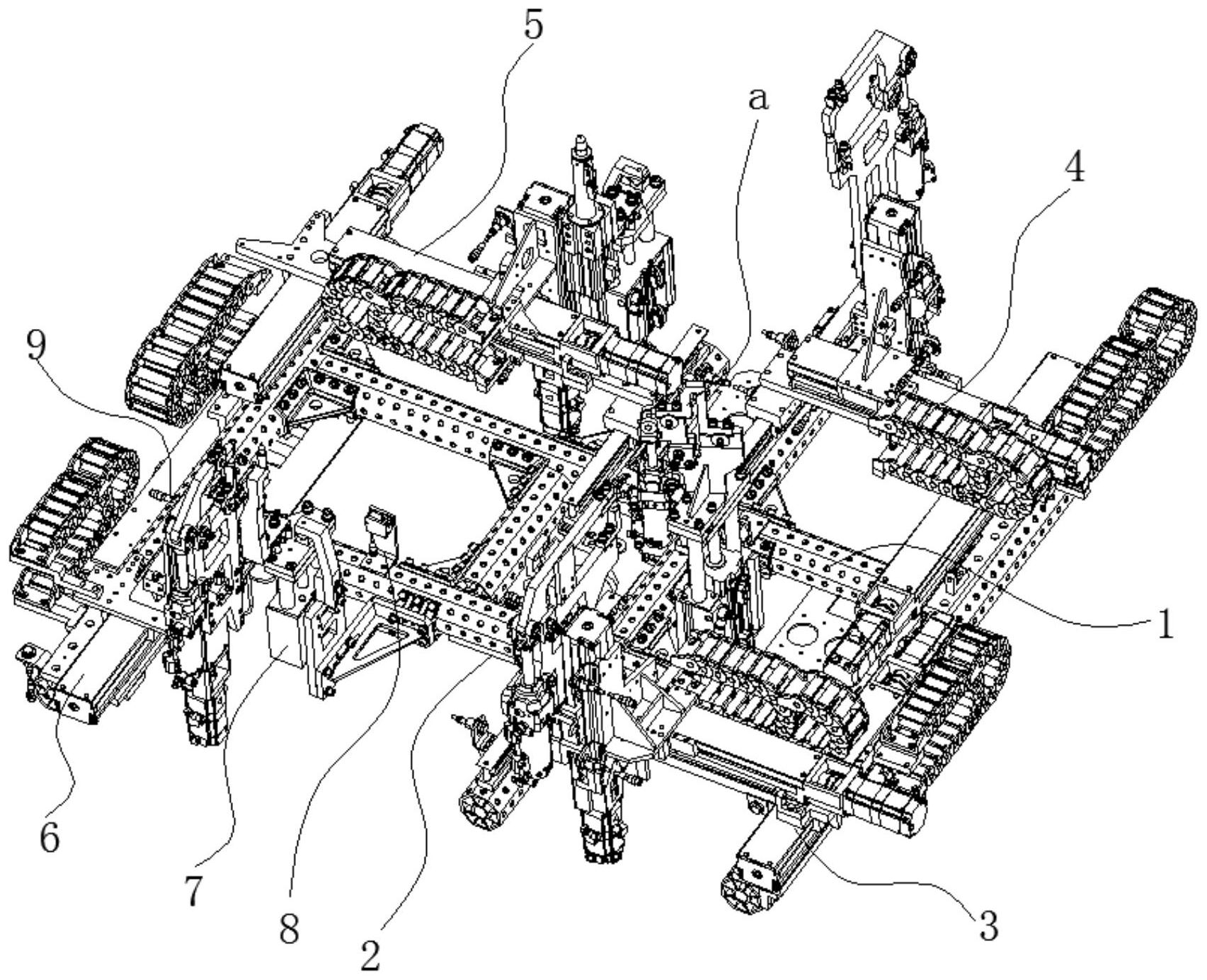 5
a
4
9
1
6
7
8
2
3