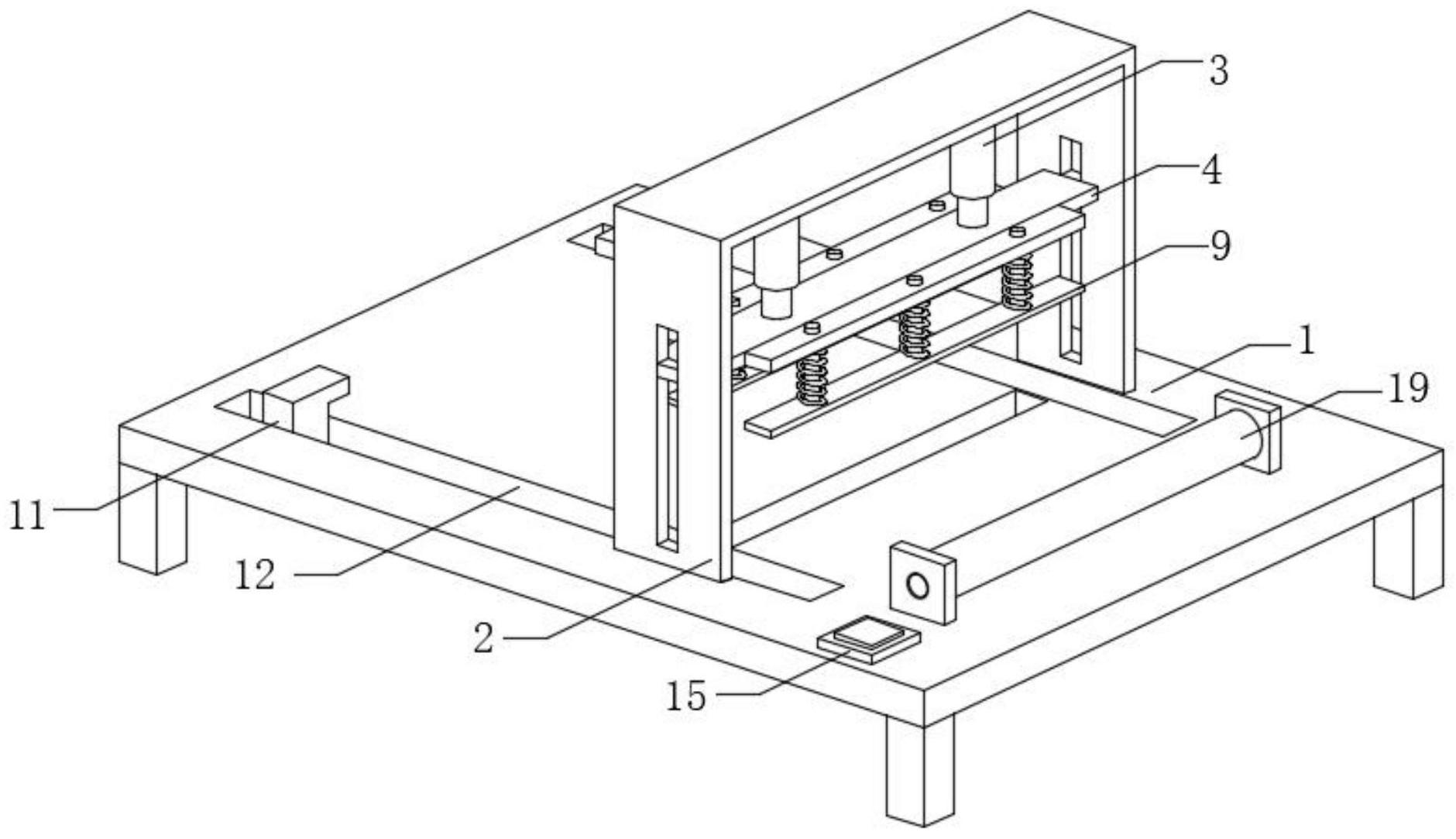 3
4
9
1
19
11
12
2
15