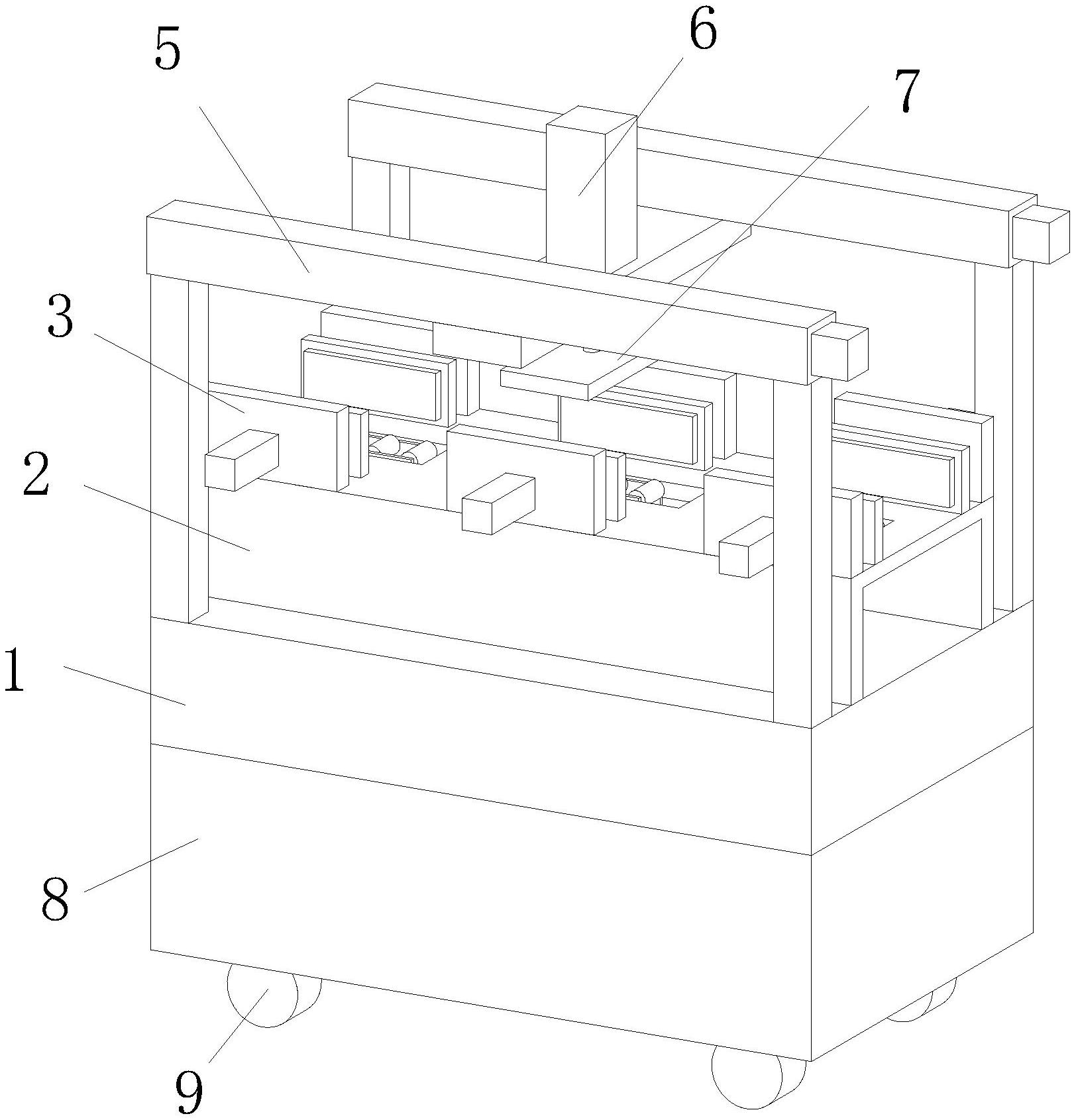 5
6
7
3
2
1
8
9