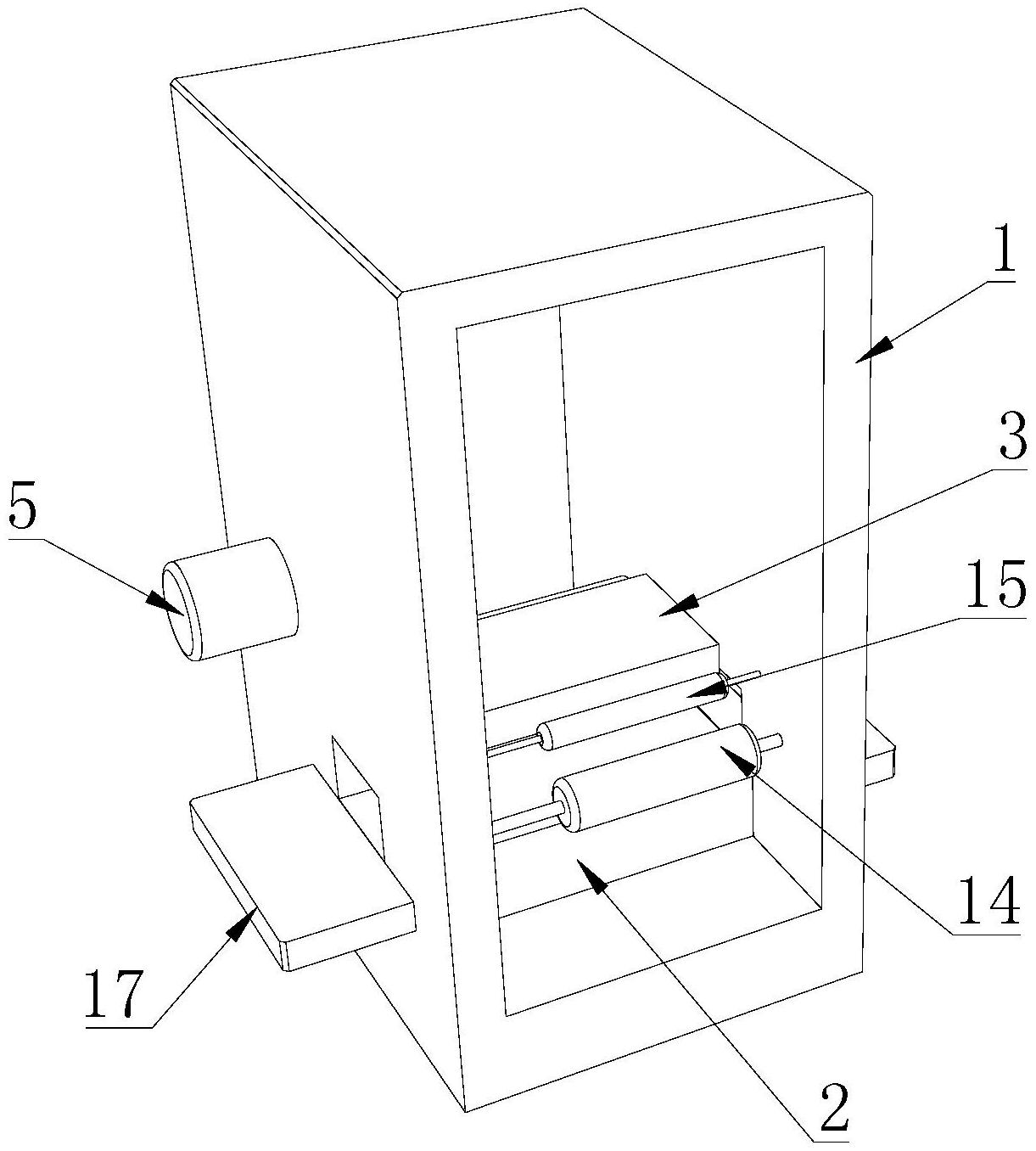 1
3
5
15
14
17
2