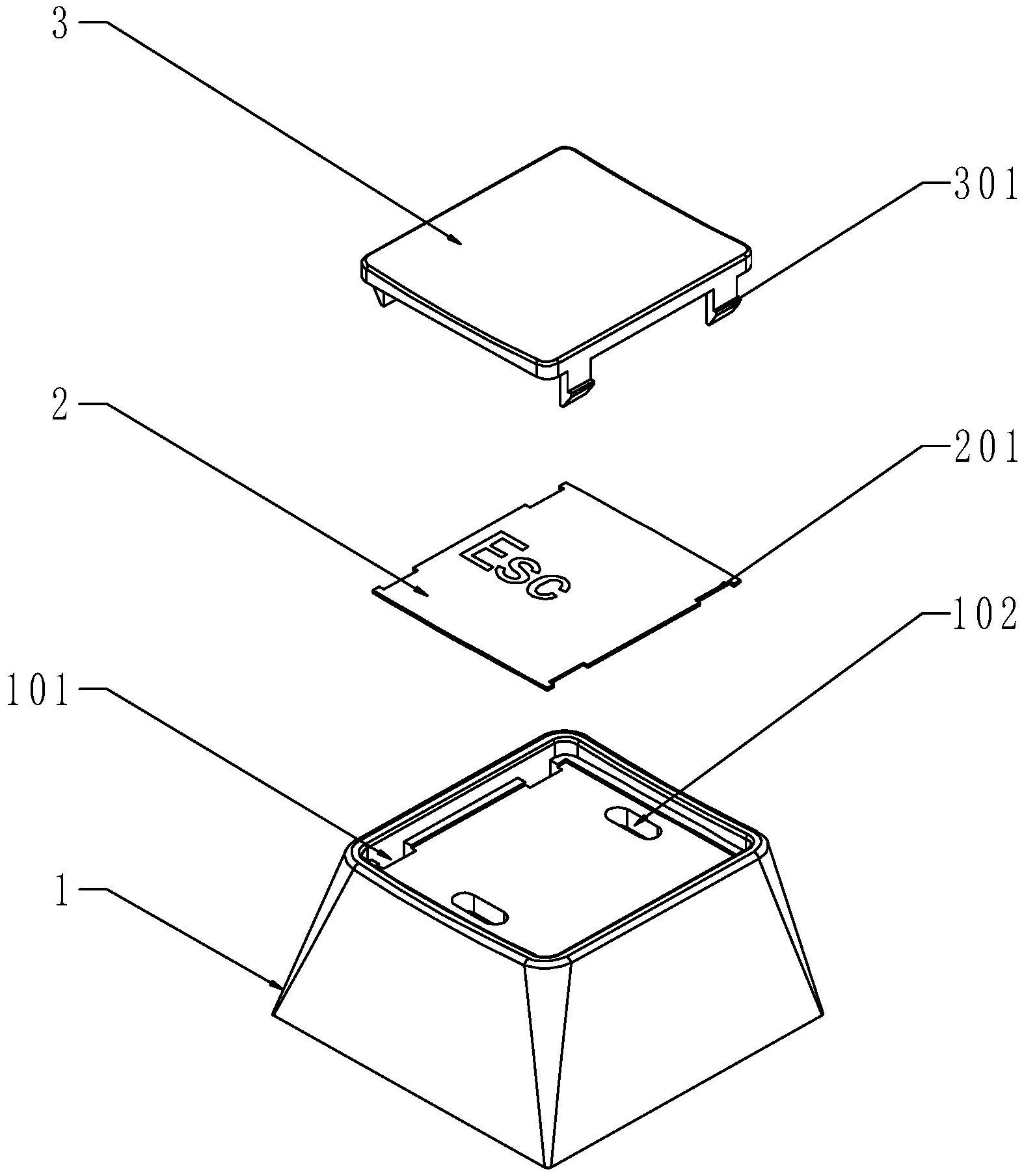 3
301
2
201
ESC
102
101
1