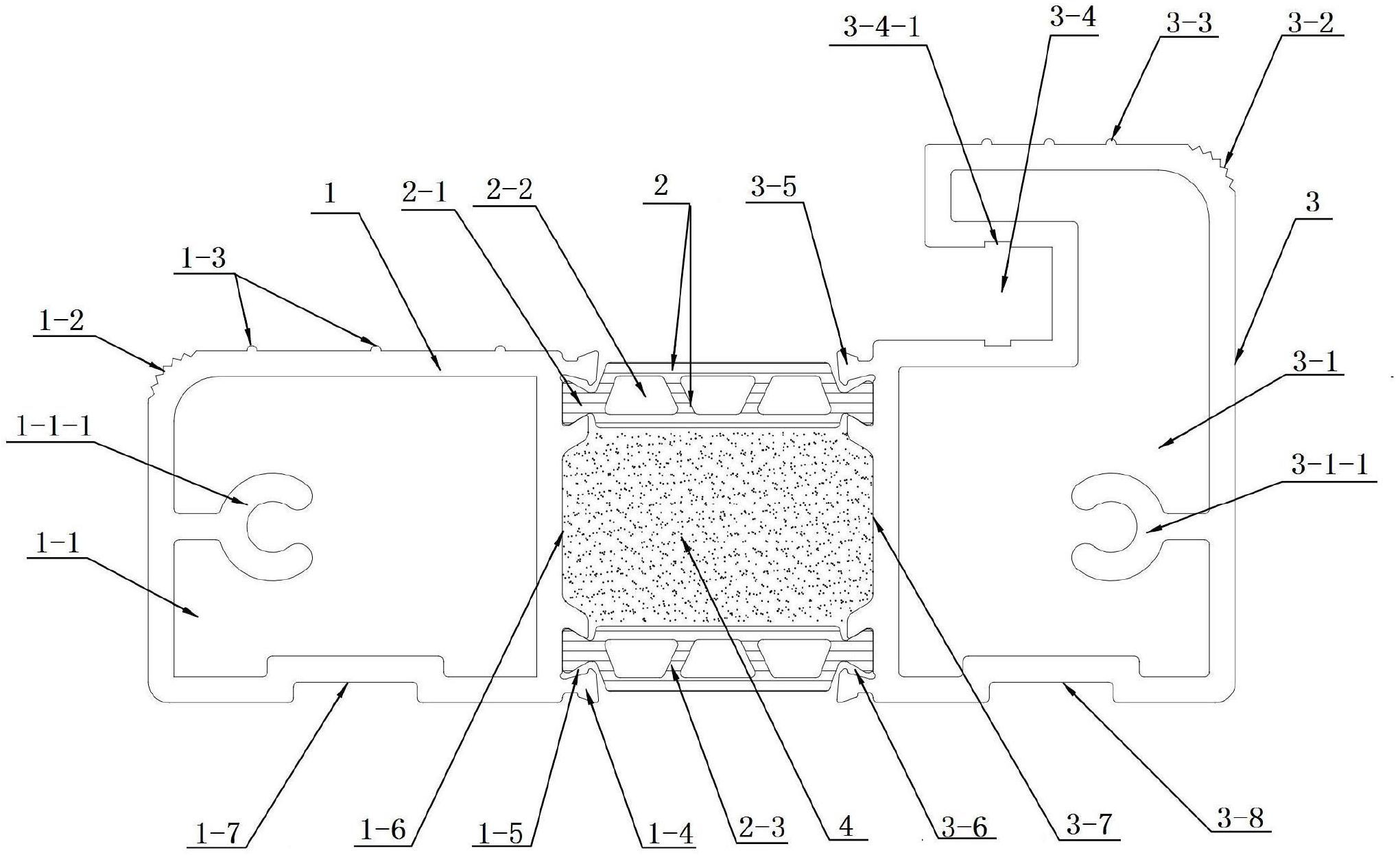 3-4-1
3-4
3-3
3-2
1
2-1
2-2
2
3-5
3
1-3
1-2
3-1
1-1-1
3-1-1
1-1
1-7
1-6
1-5
1-4
2-3
4
3-6
3-7
3-8