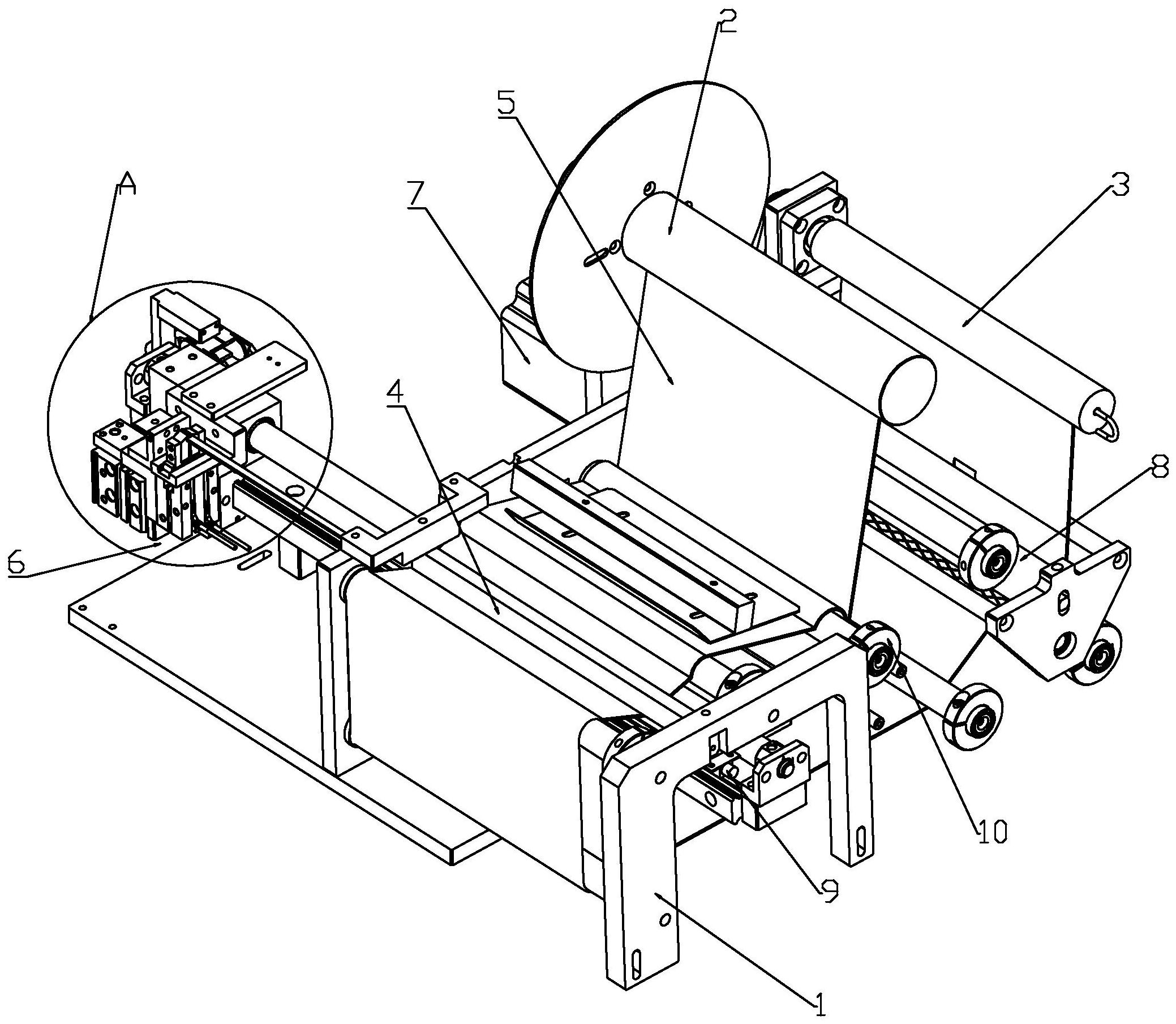 2
5
A
7
3
4
8
6
10
9
1