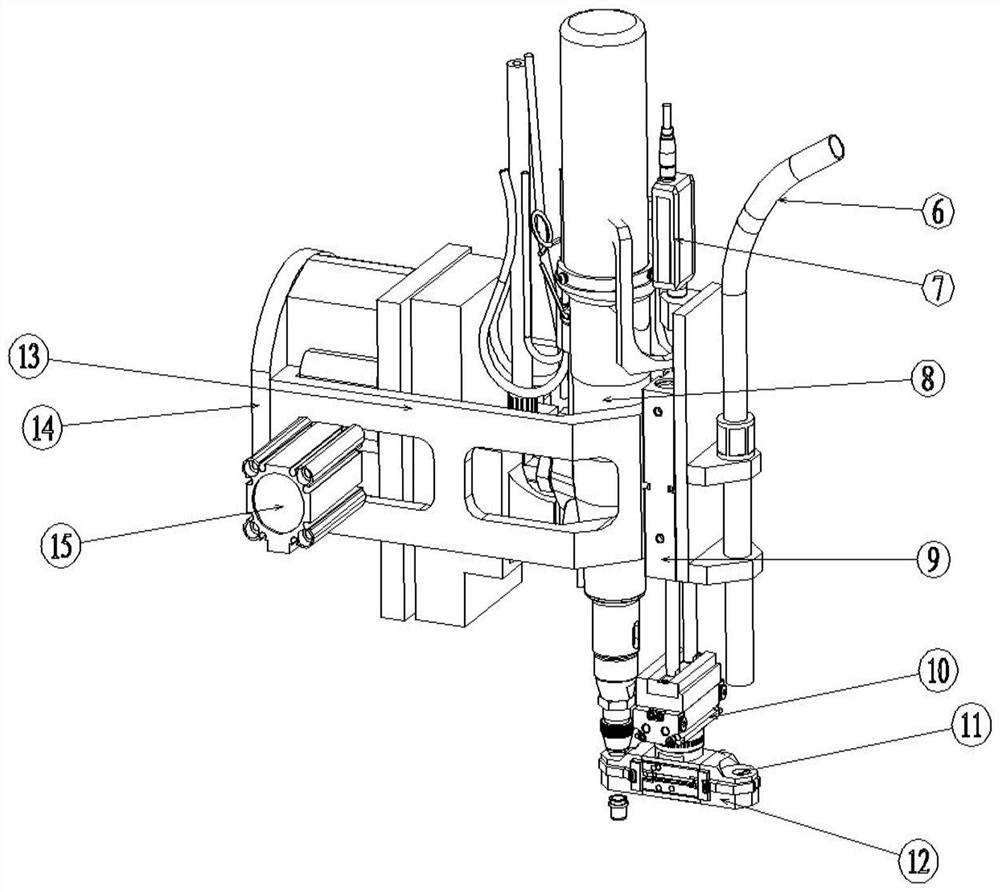 6
7
13
8
14
15
9
10
11
12