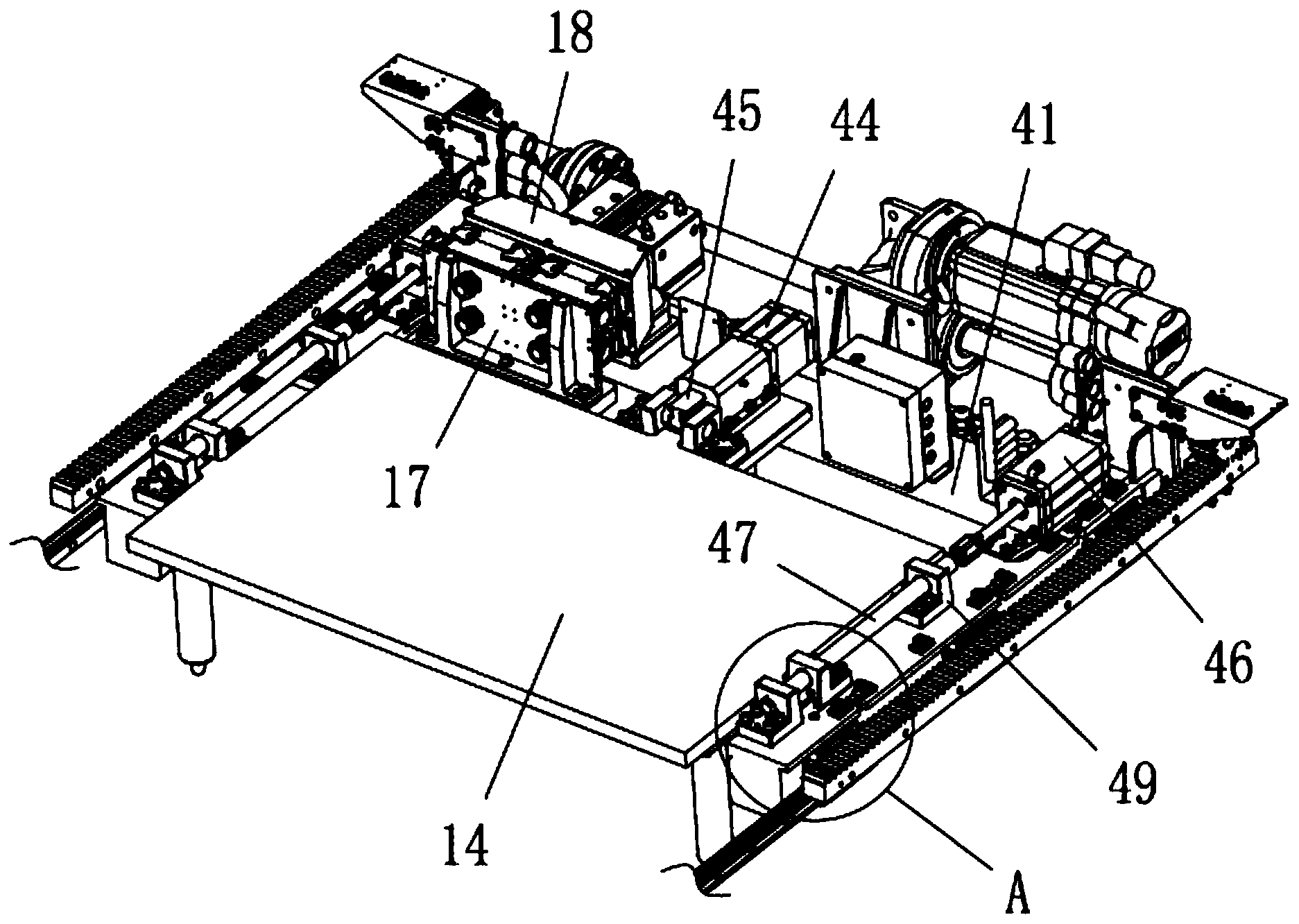 18
45
44
41
17
47
46
49
14
A