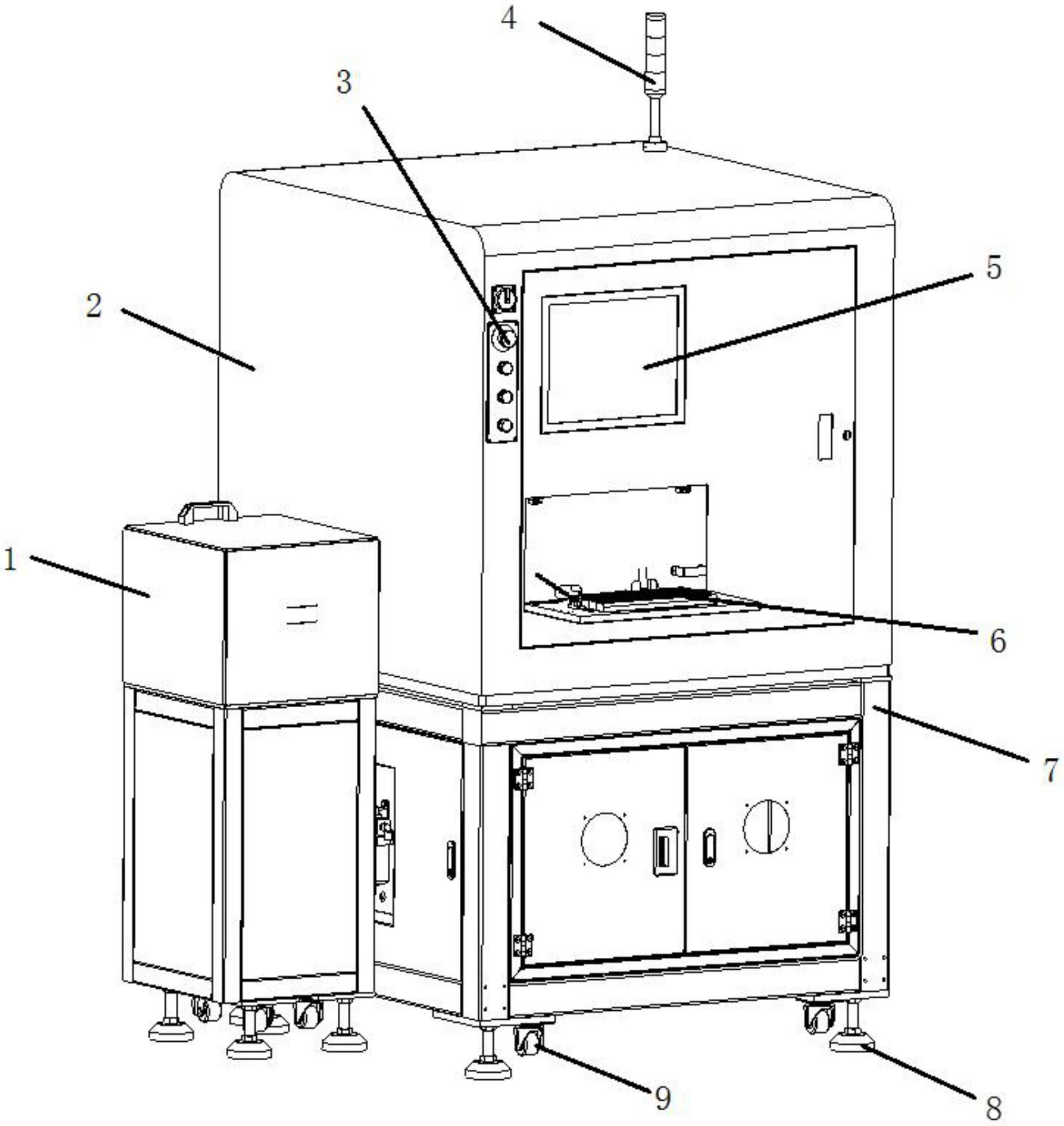 4
3
2
5
1
6
7
9
8