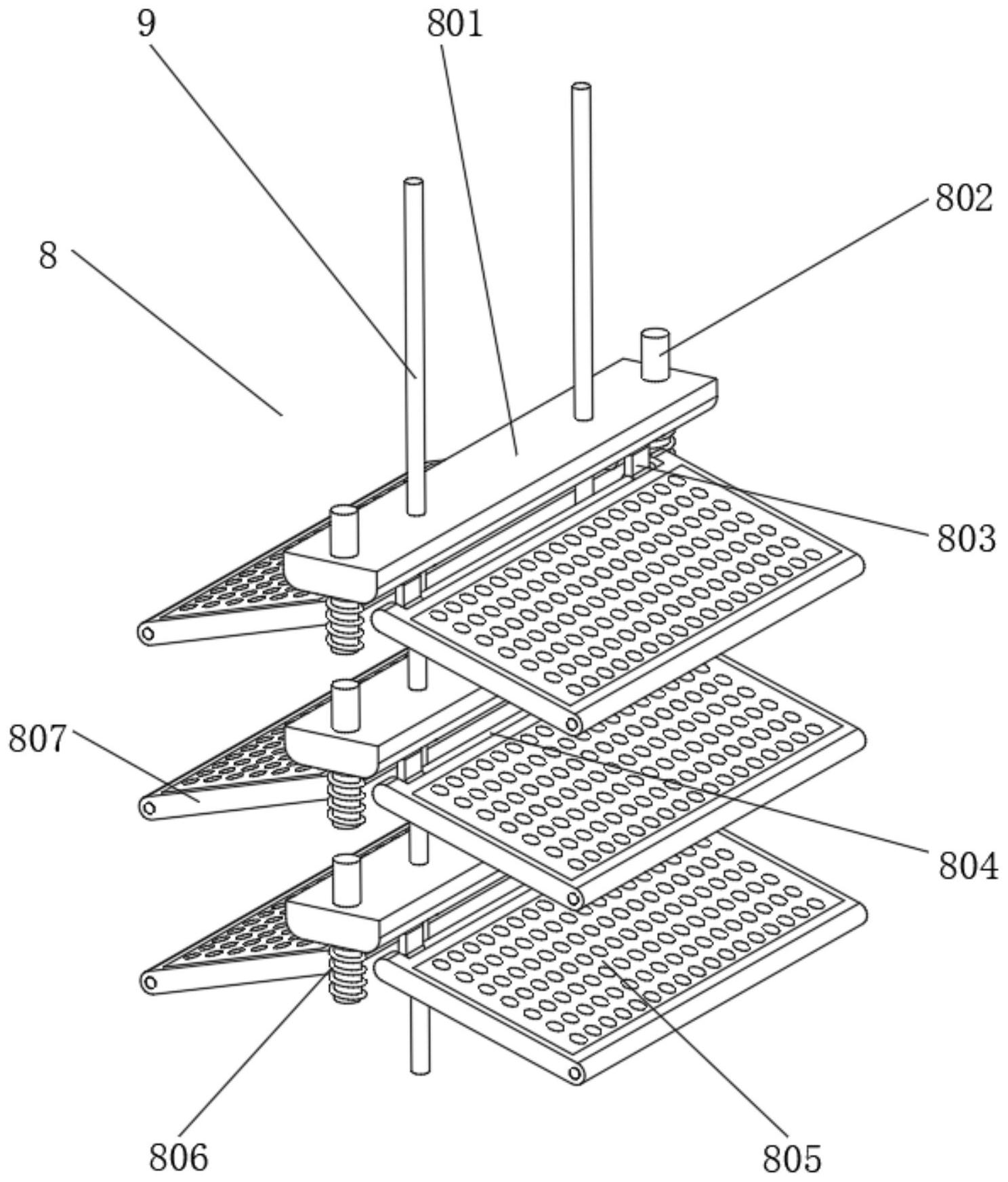 9
801
802
8
803
807
804
806
805