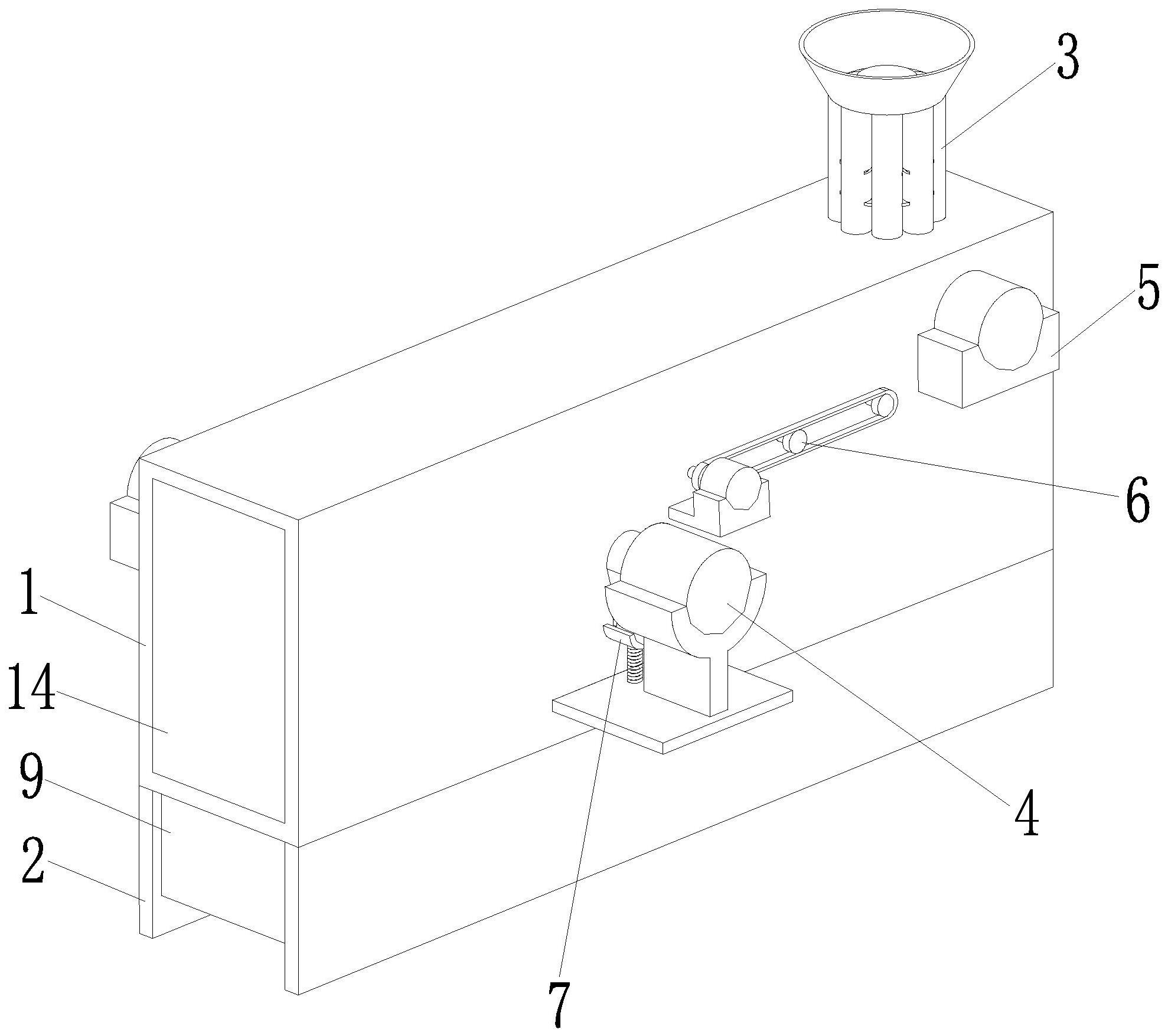 3
5
6
1
14
9
2
4
7