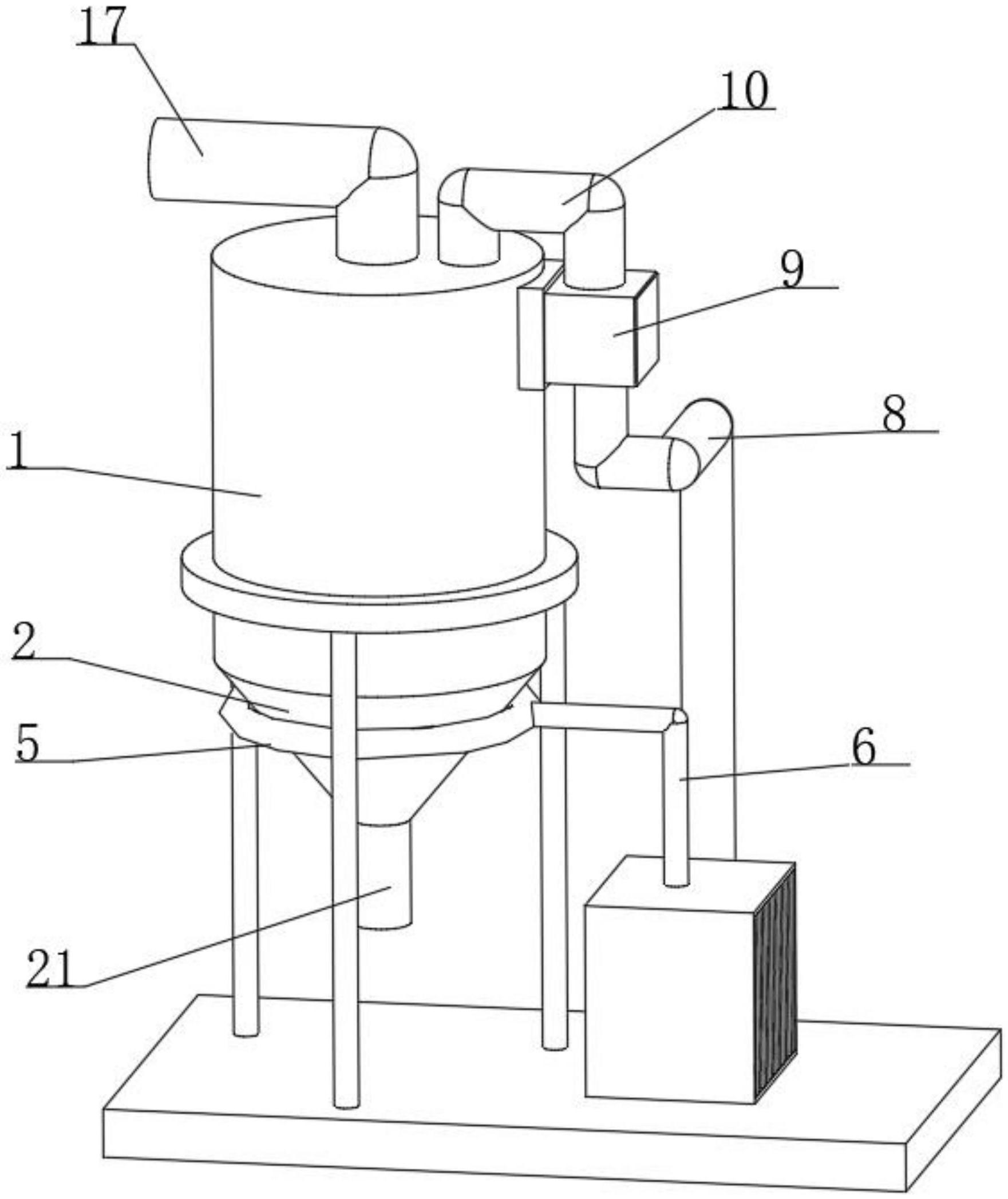 17

10

9

8

1

2

5

6

21