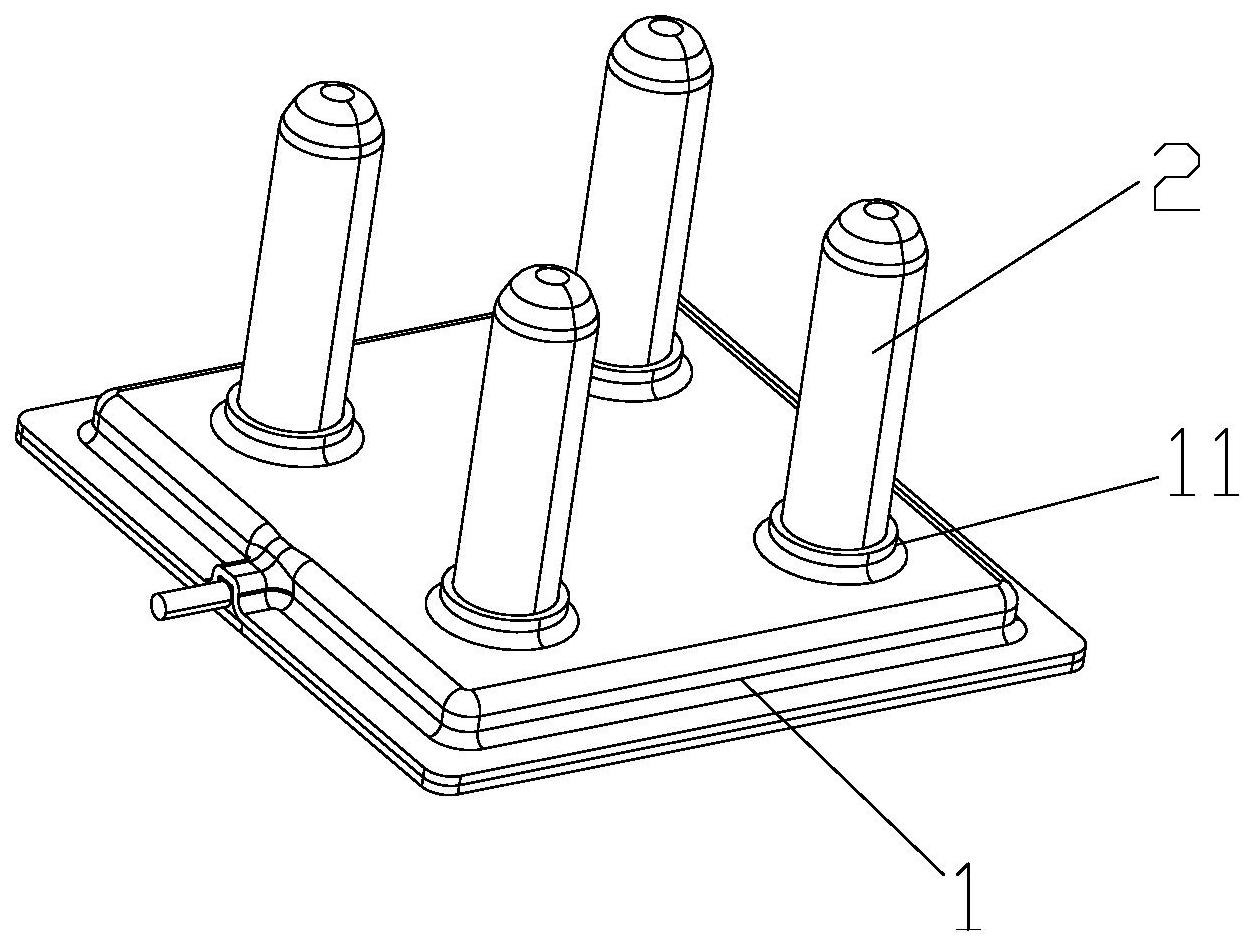 2
11
1