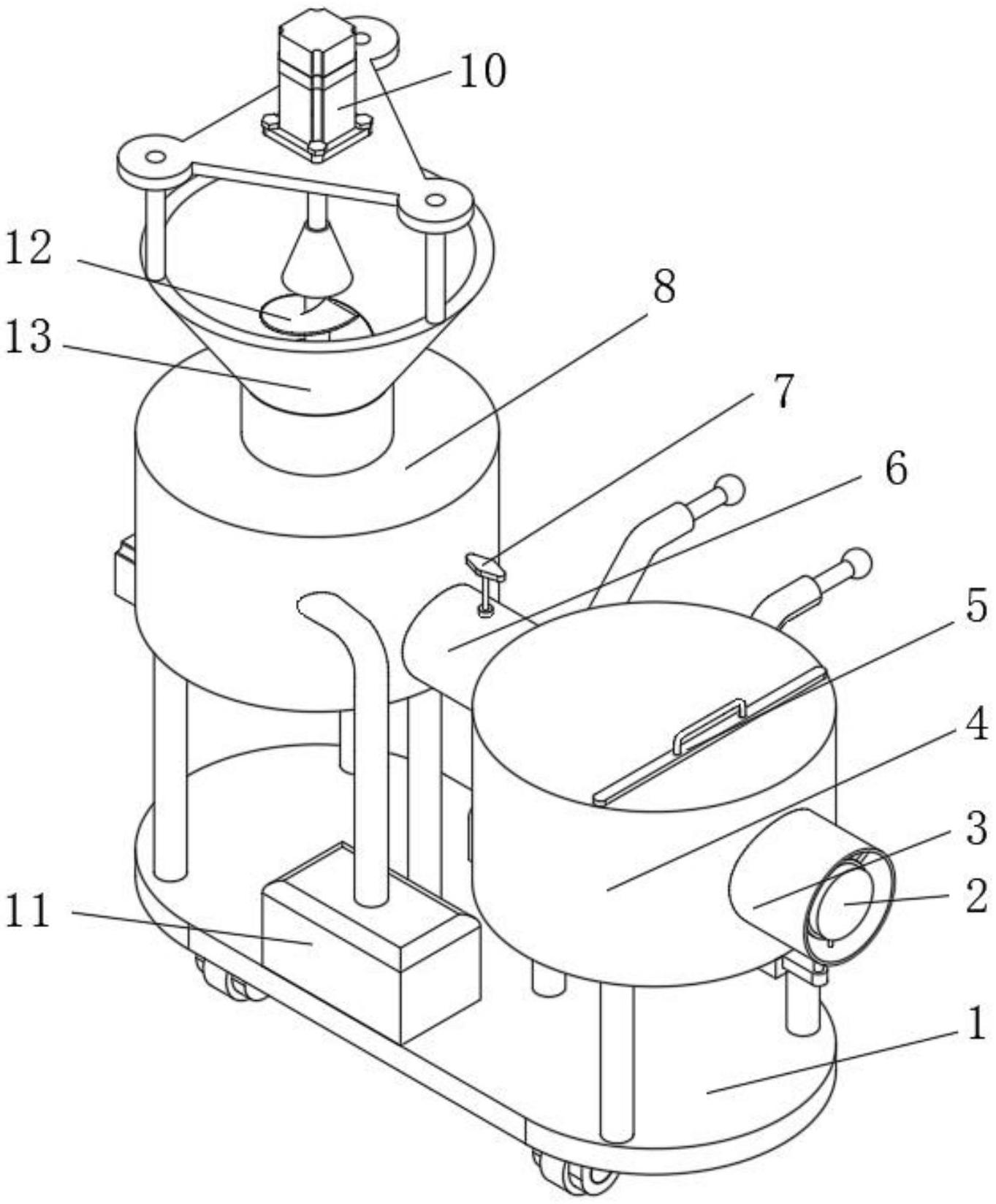 10
12
8
13
7
6
5
4
3
2
11
1