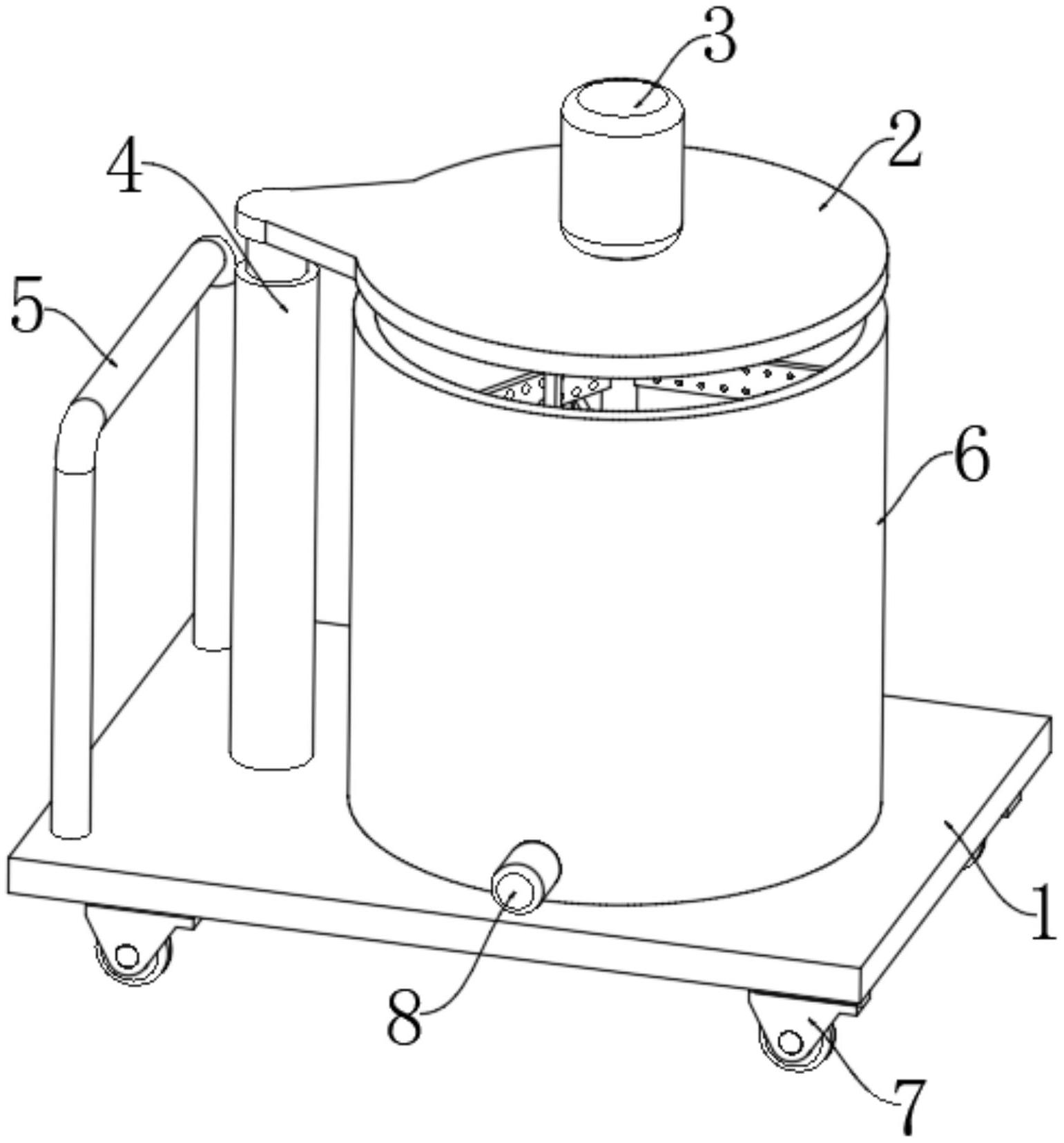 3
2
4
5
6
1
8
7