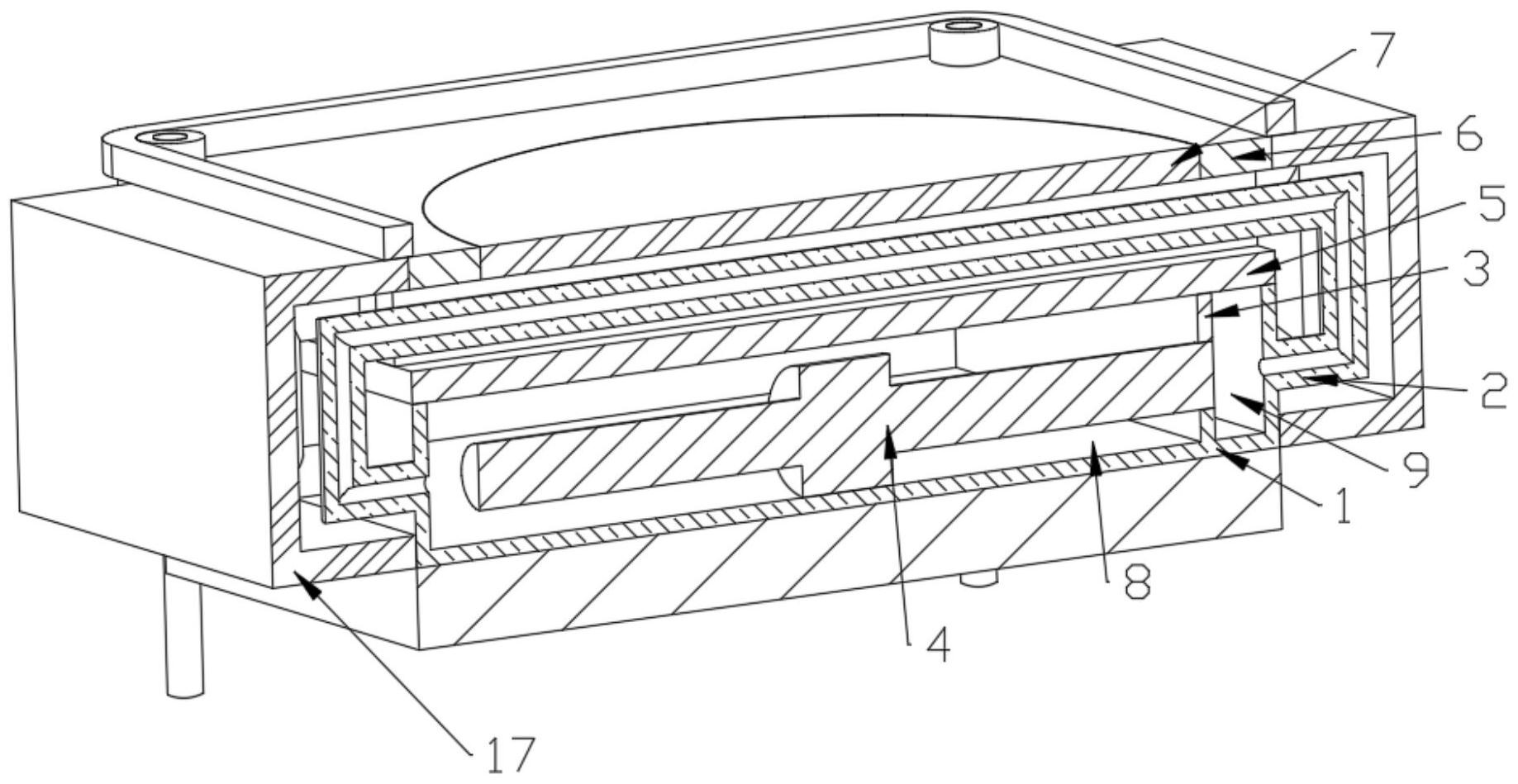 7
6
5
3
2
9
1
8
4
17