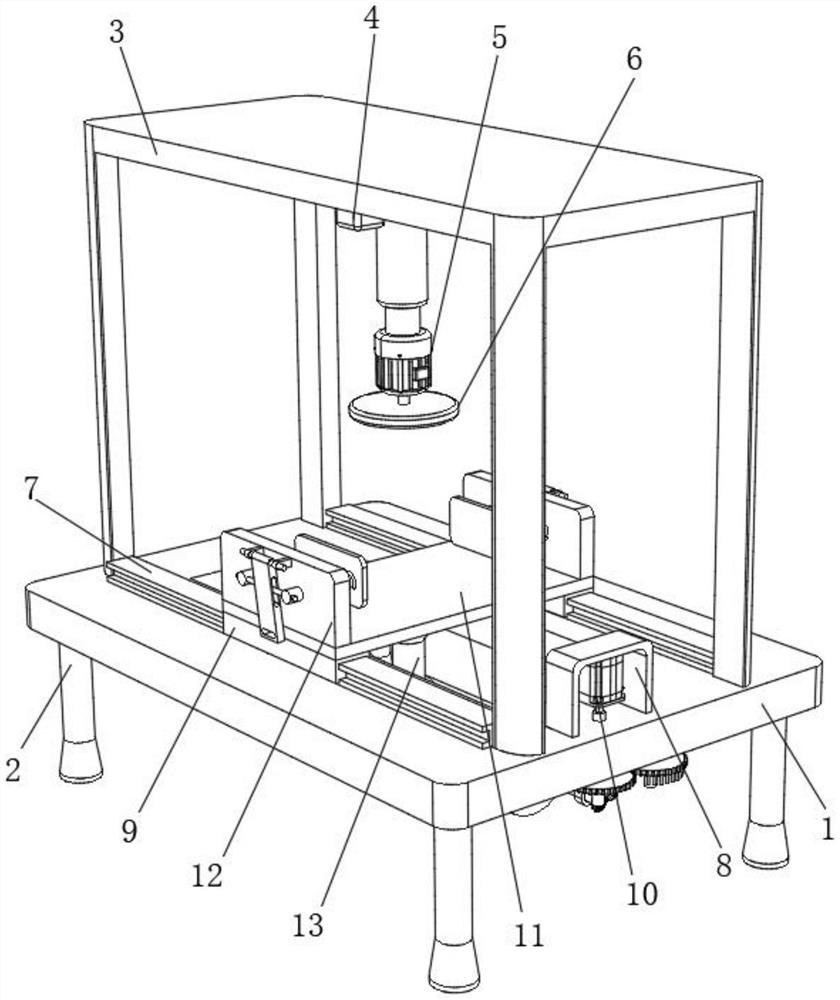 3
4
5
6
7
2
9
12
13
11
10
8
1