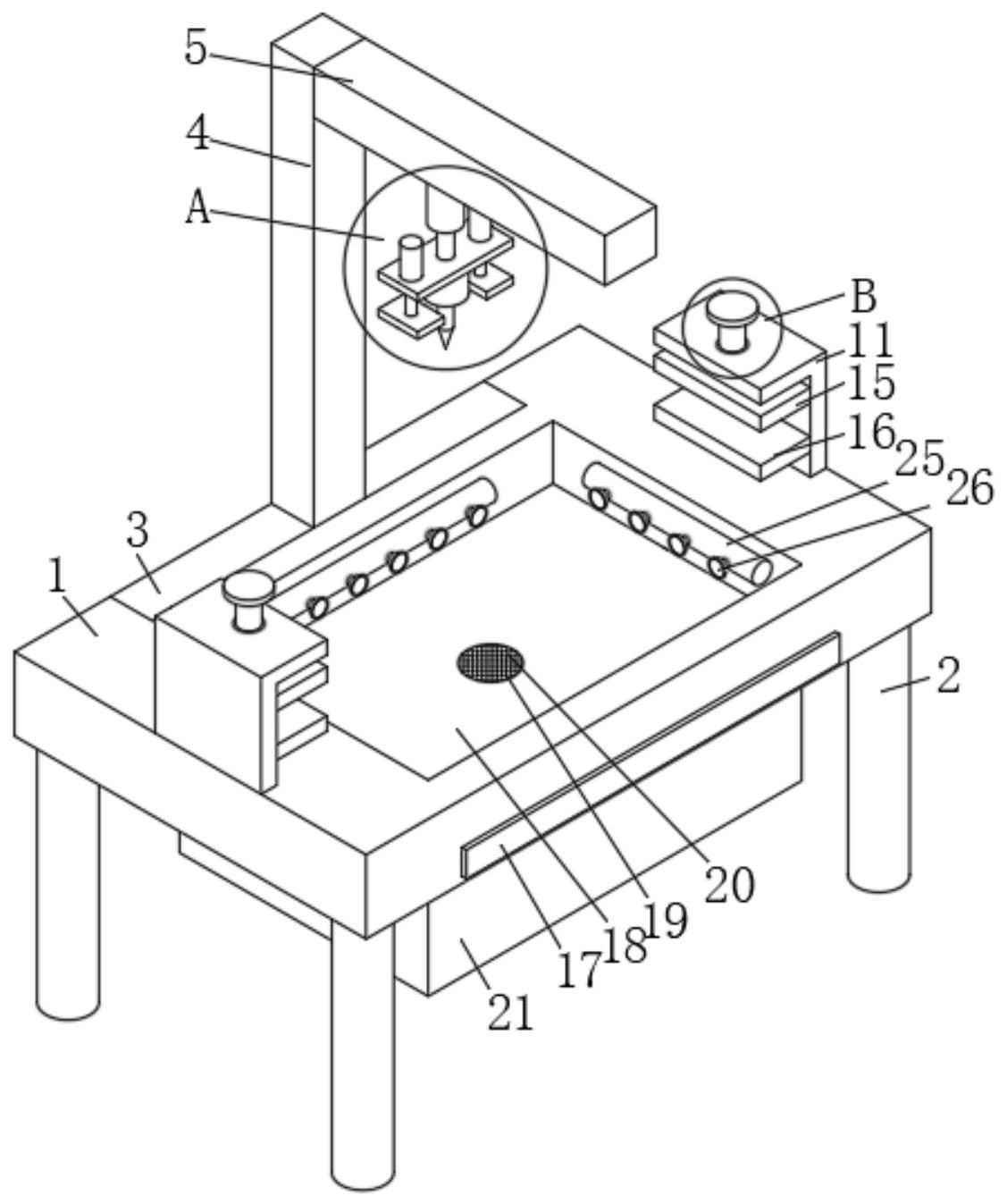 5
4
A
B
11
15
16
25
26
3
1
2
20
19
18
17
21