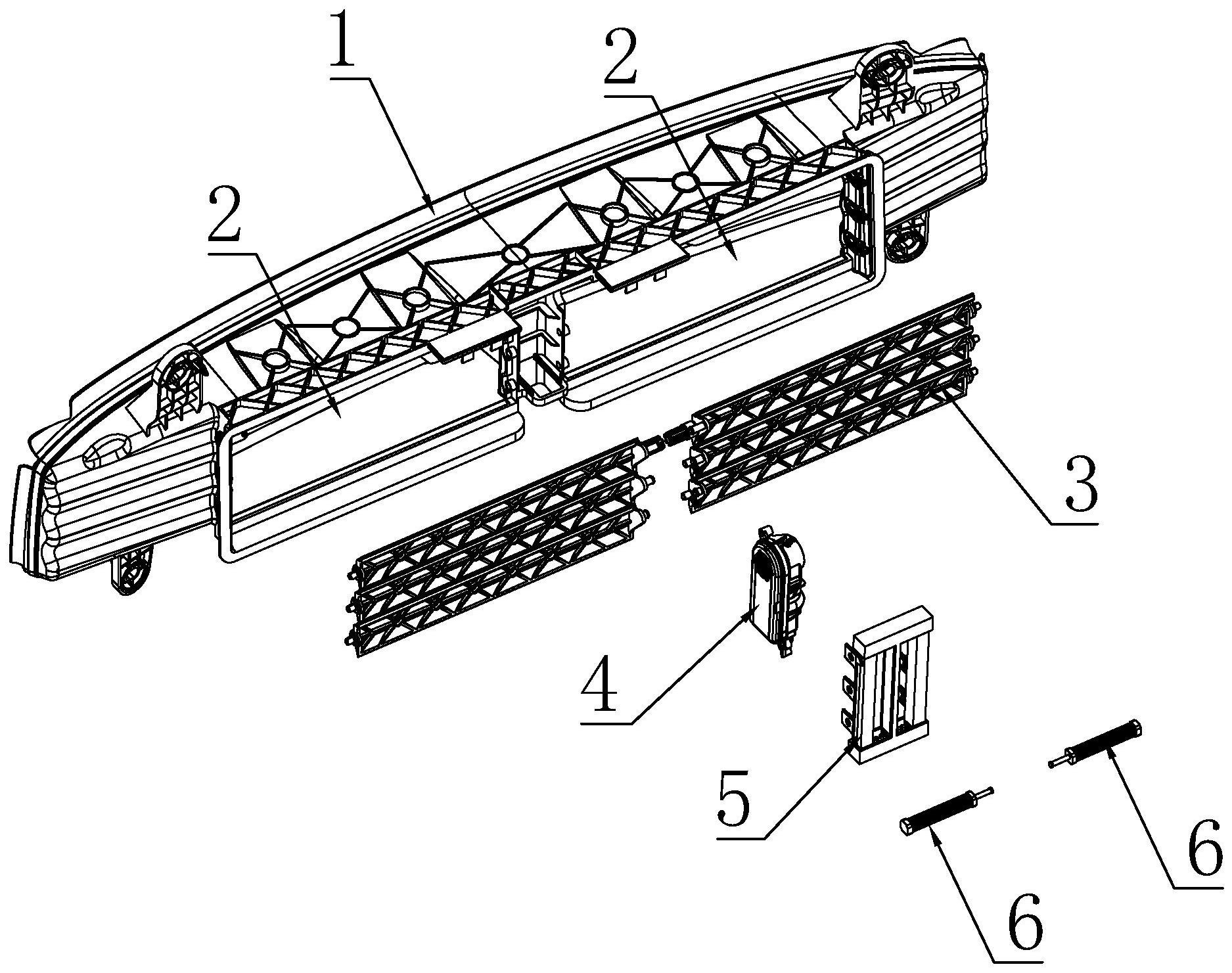 1
2
2
3
4
5
6
6