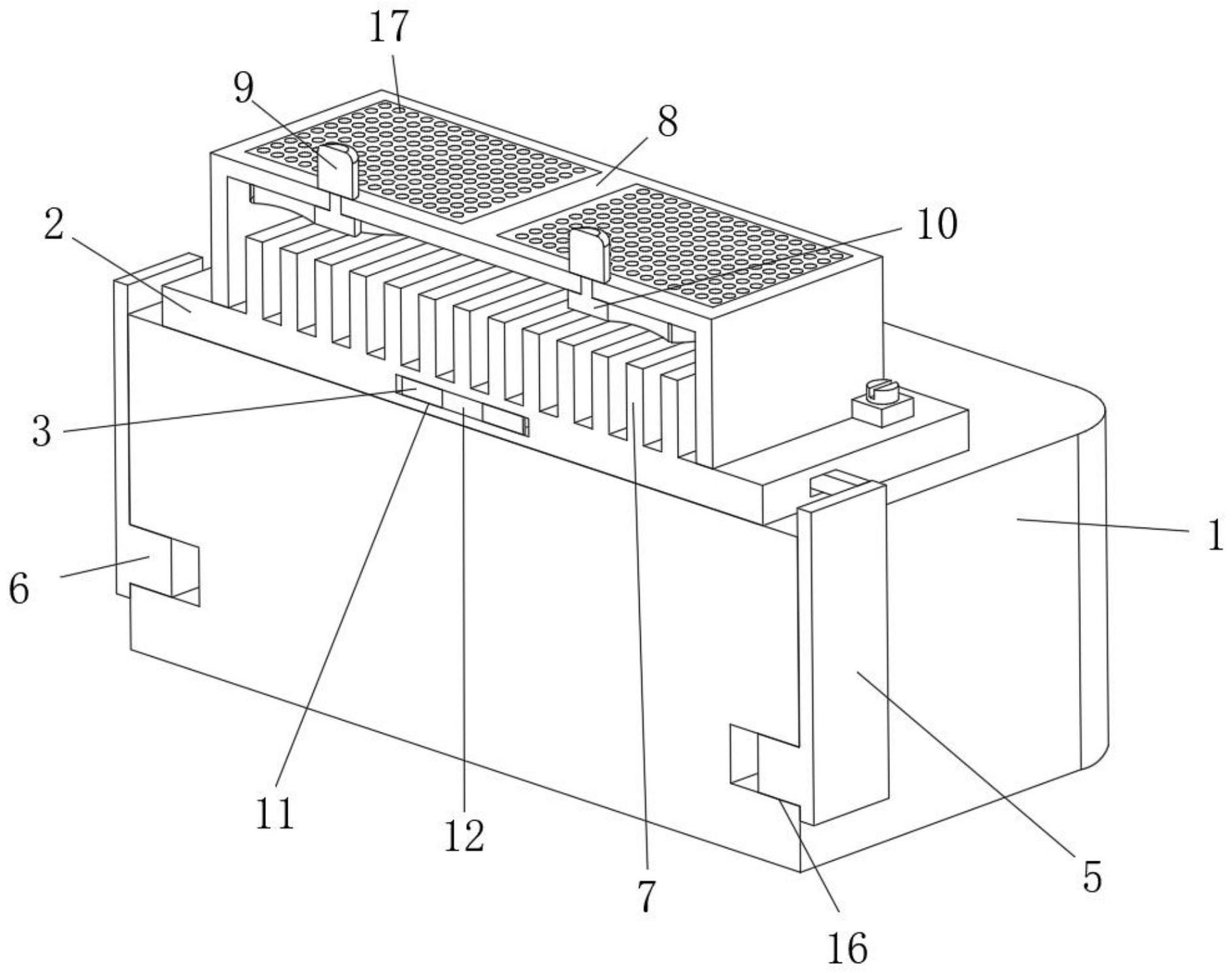 17
9
8
2
10
3
1
6
11
12
7
5
16