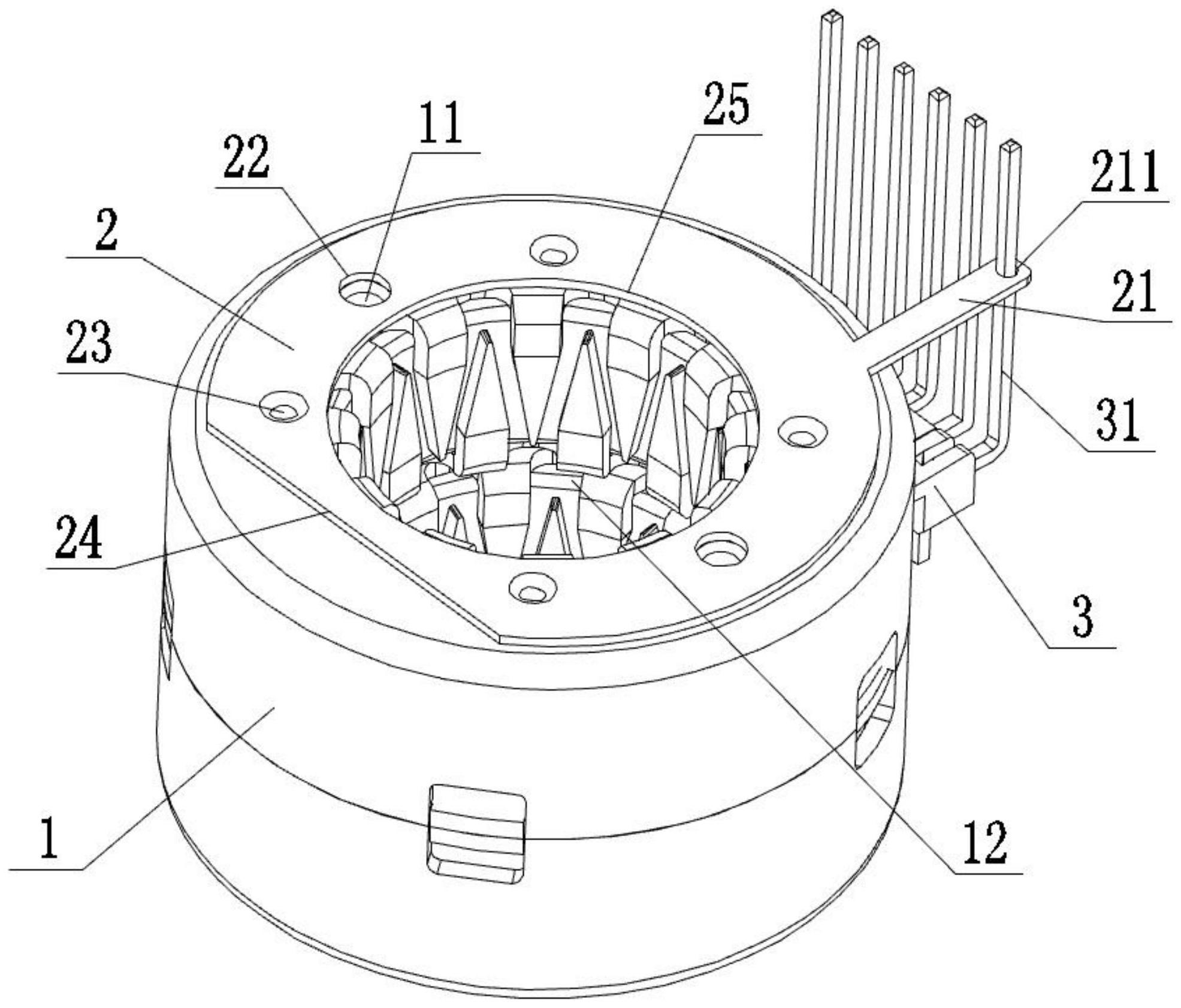 25
11
22
211
2
21
23
31
24
3
1
12