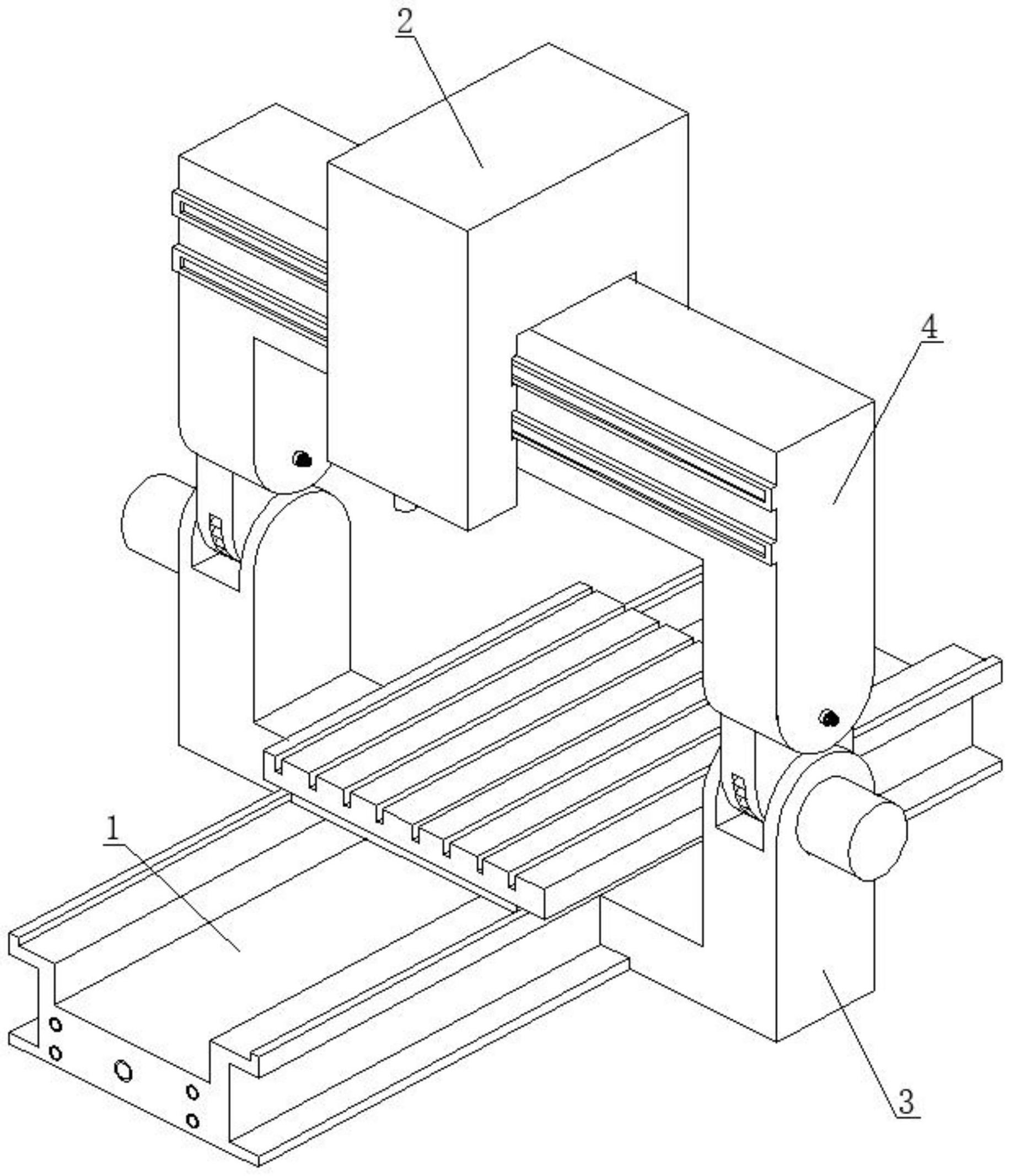 2
4
1
3