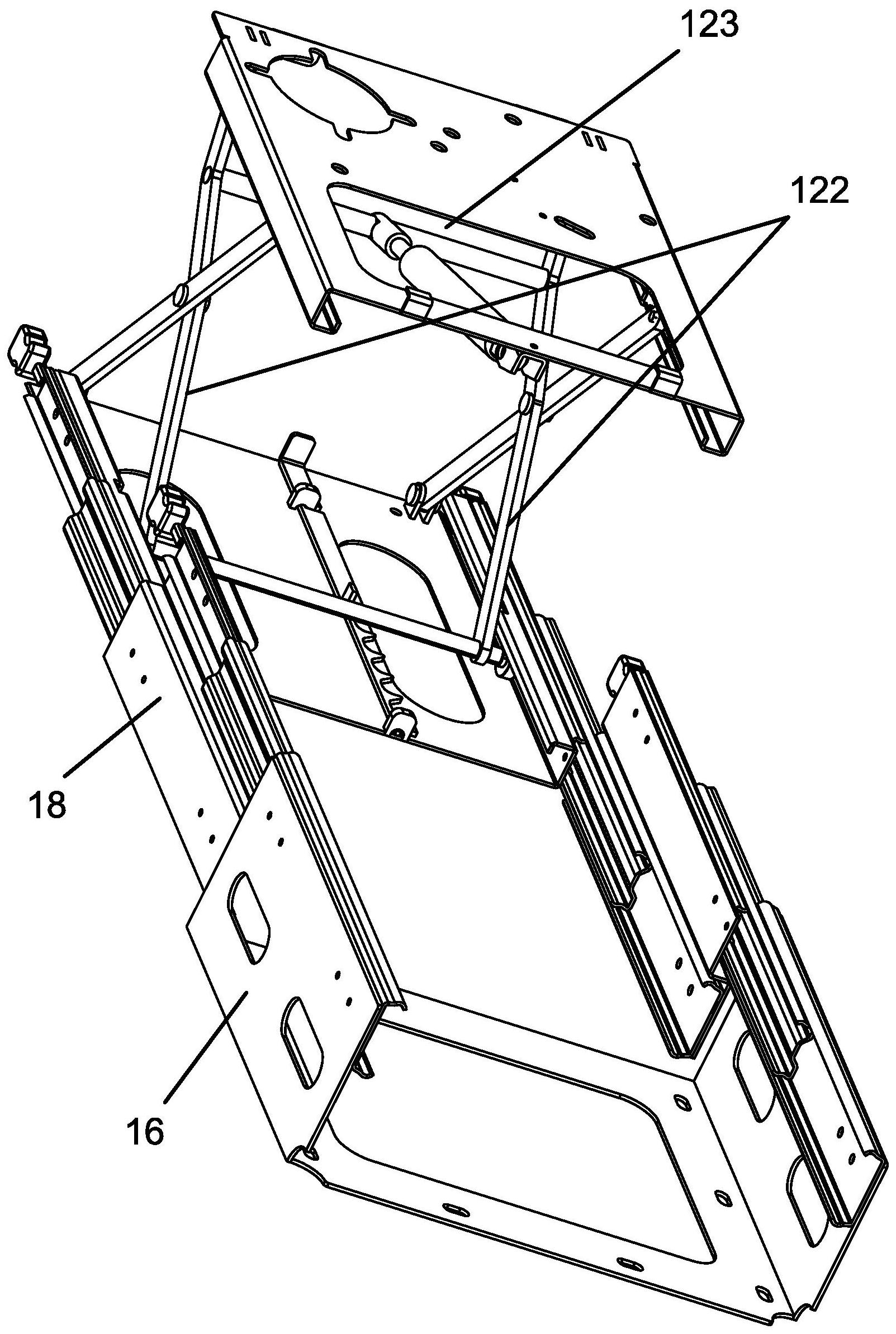 123
122
18
16