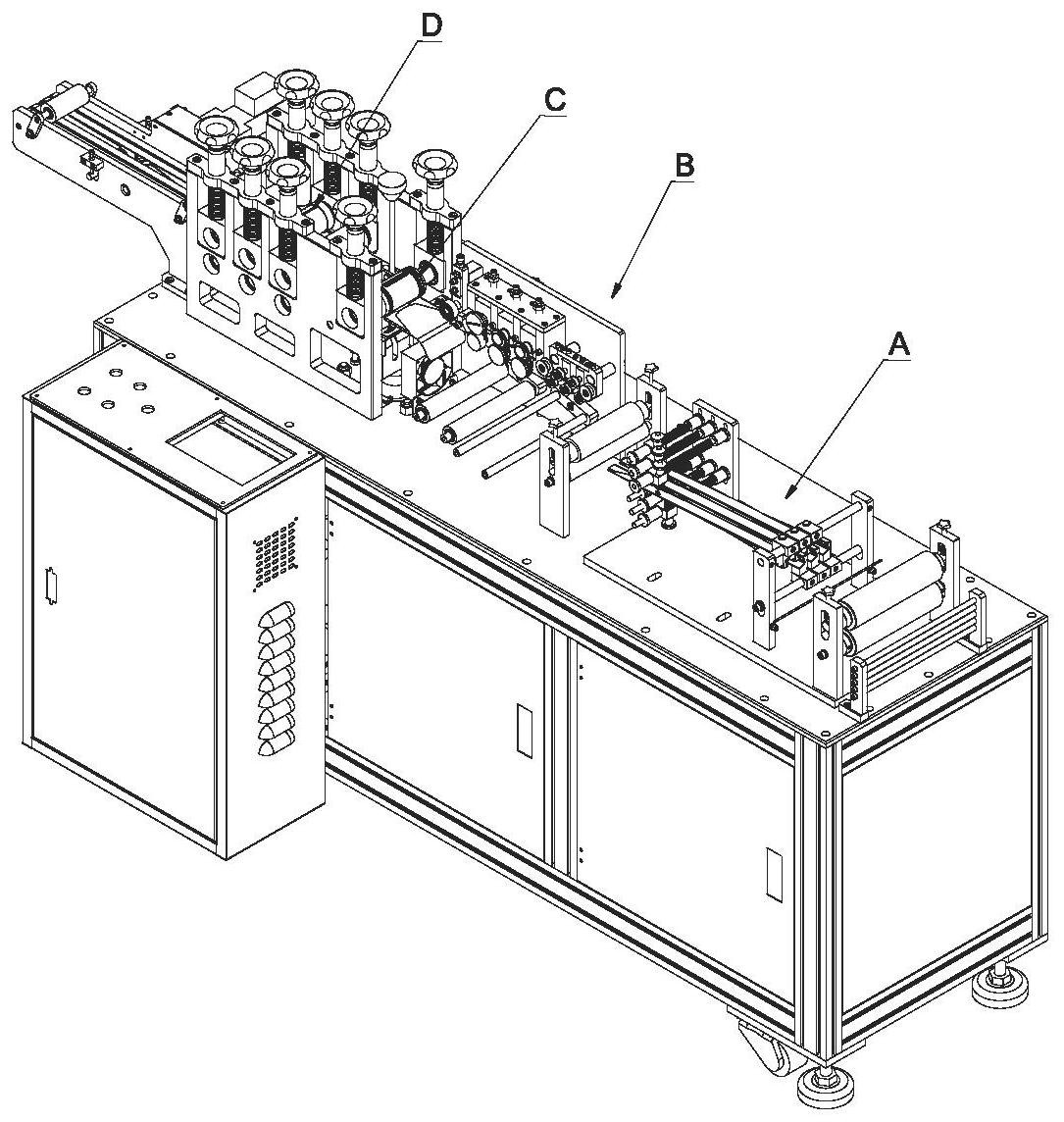 D
C
B
A