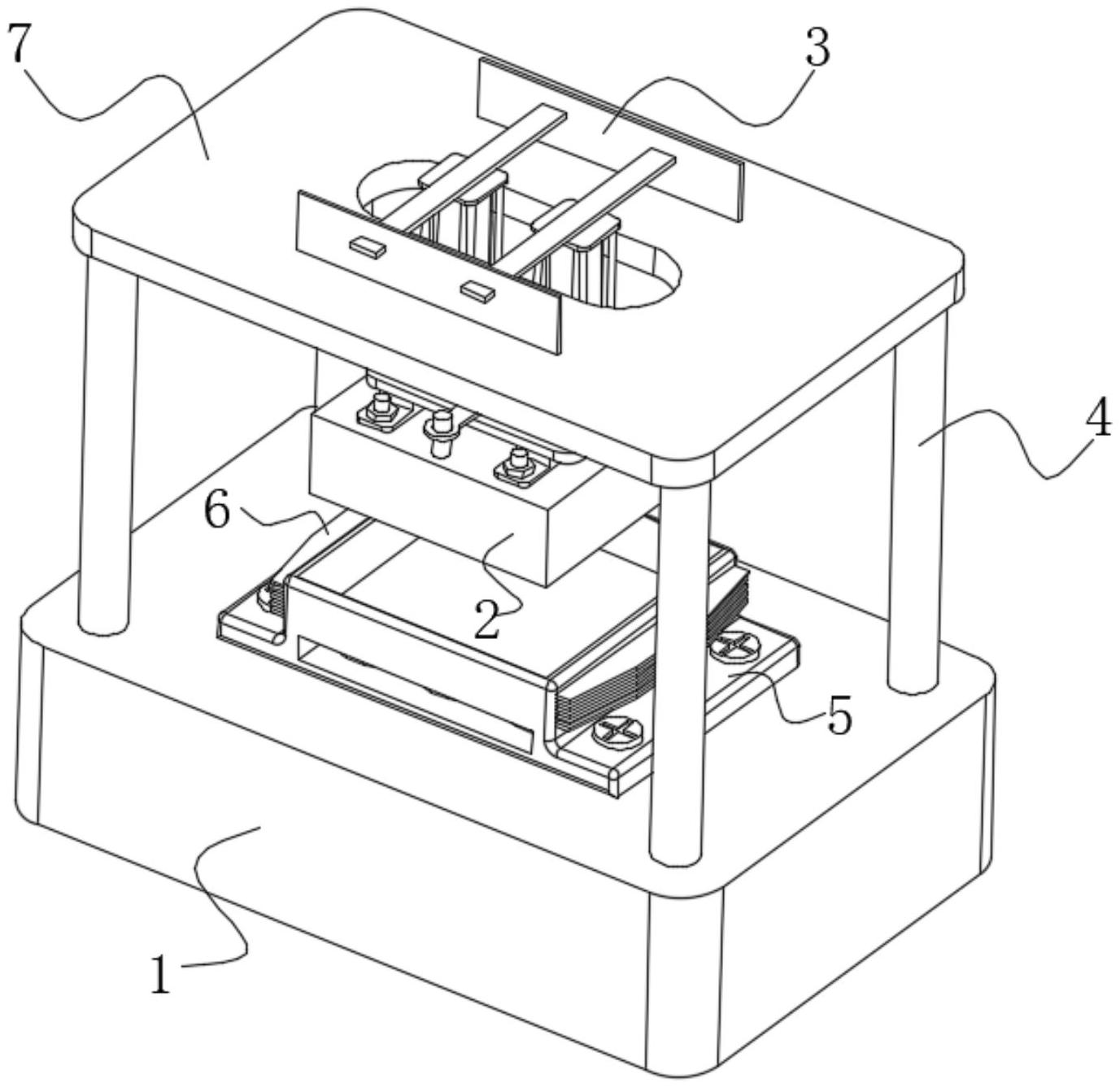 7
3
4
6
2
5
1