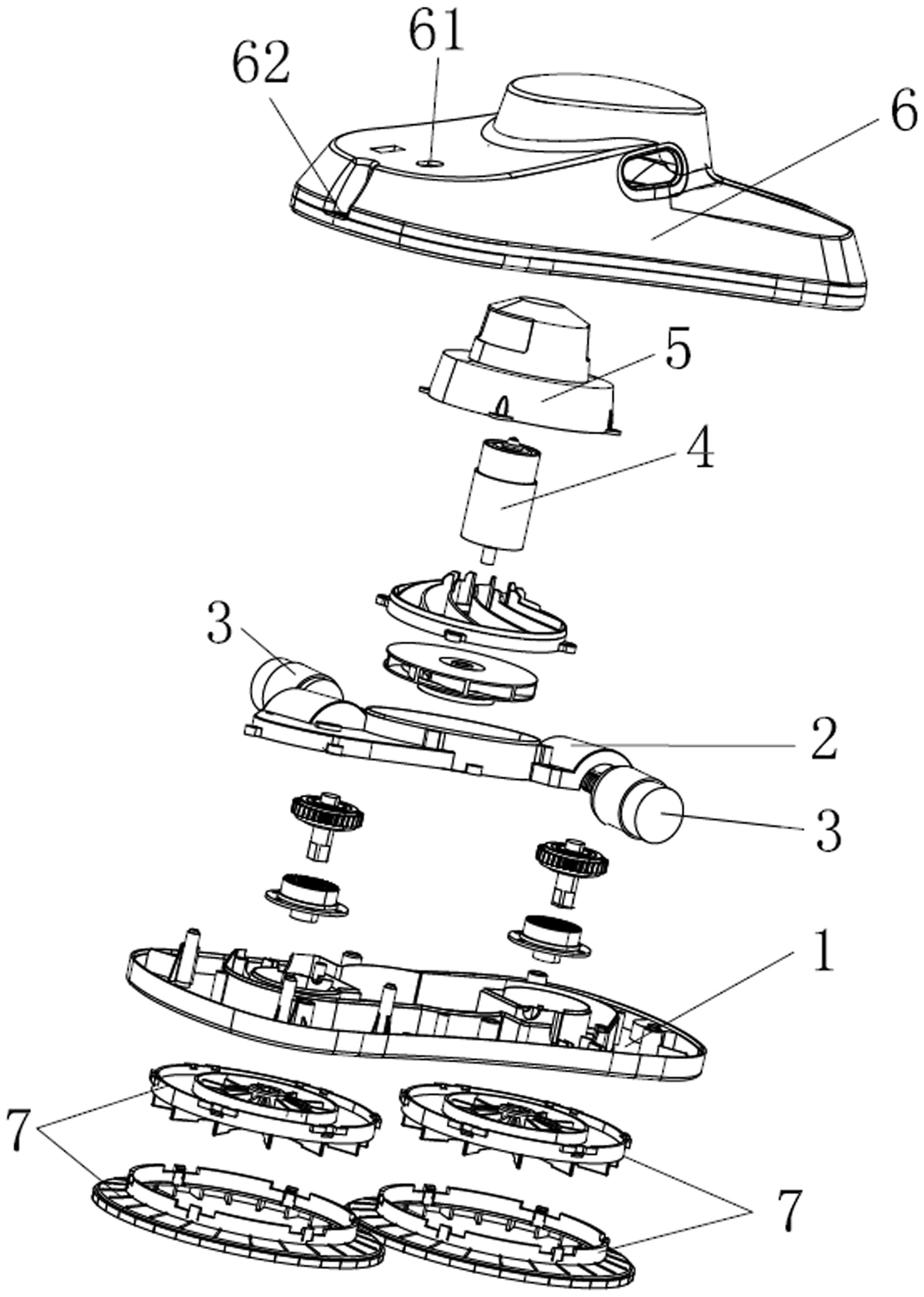 61
62
6
5
4
3
2
3
1
7
7