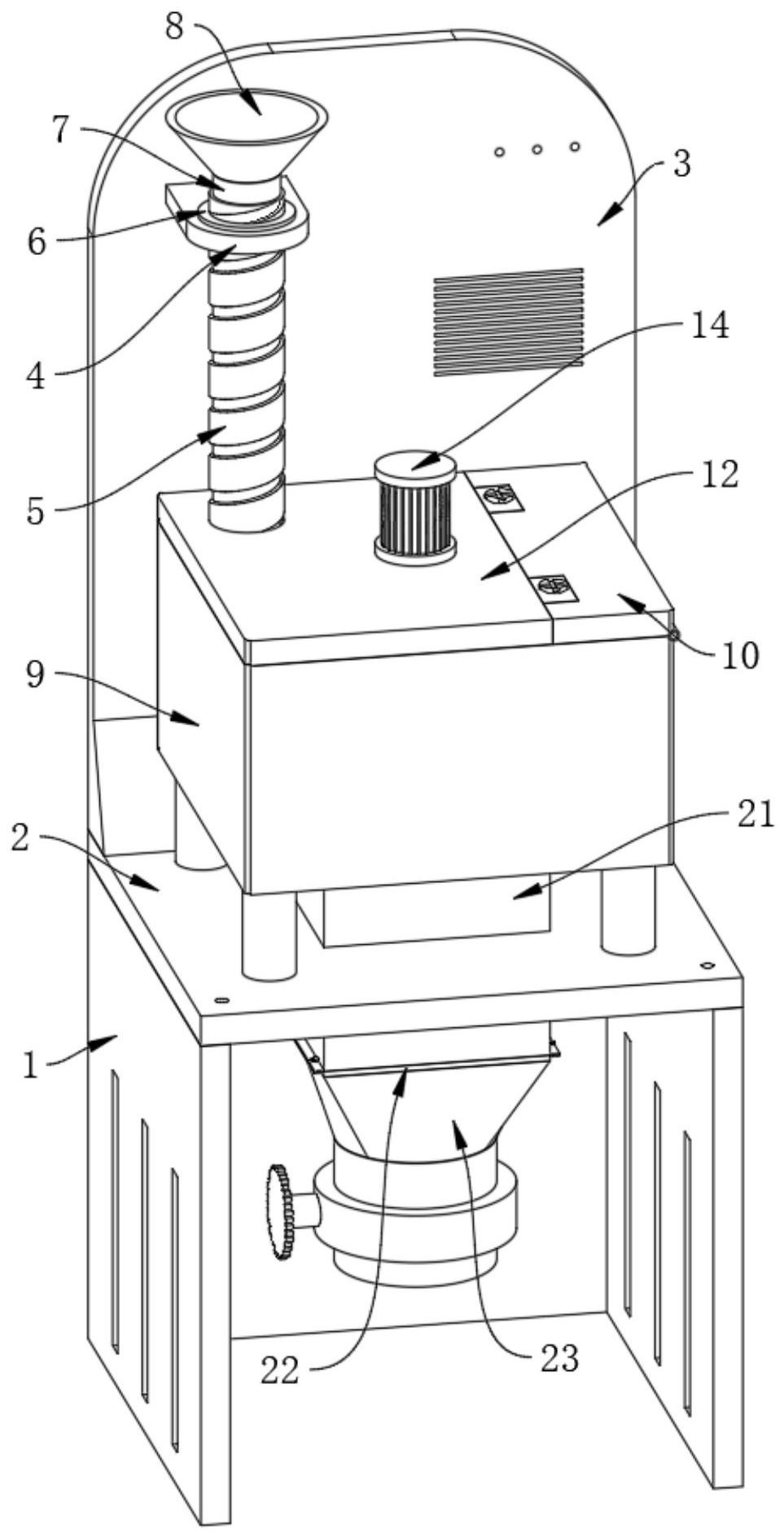 8
7
3
6
4
14
5
12
10
9
21
2
1
22
23