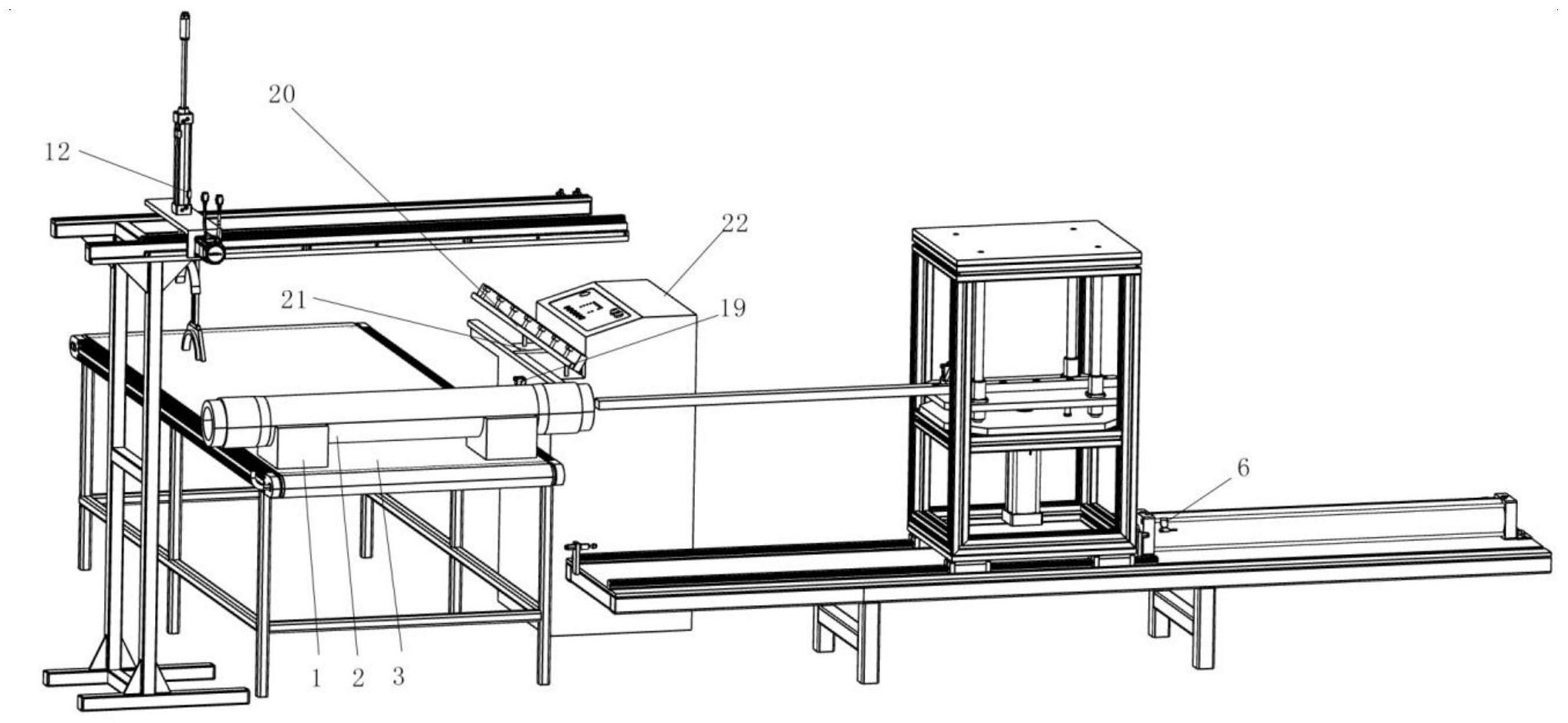 20
12
22
21
19
6
1
2
3