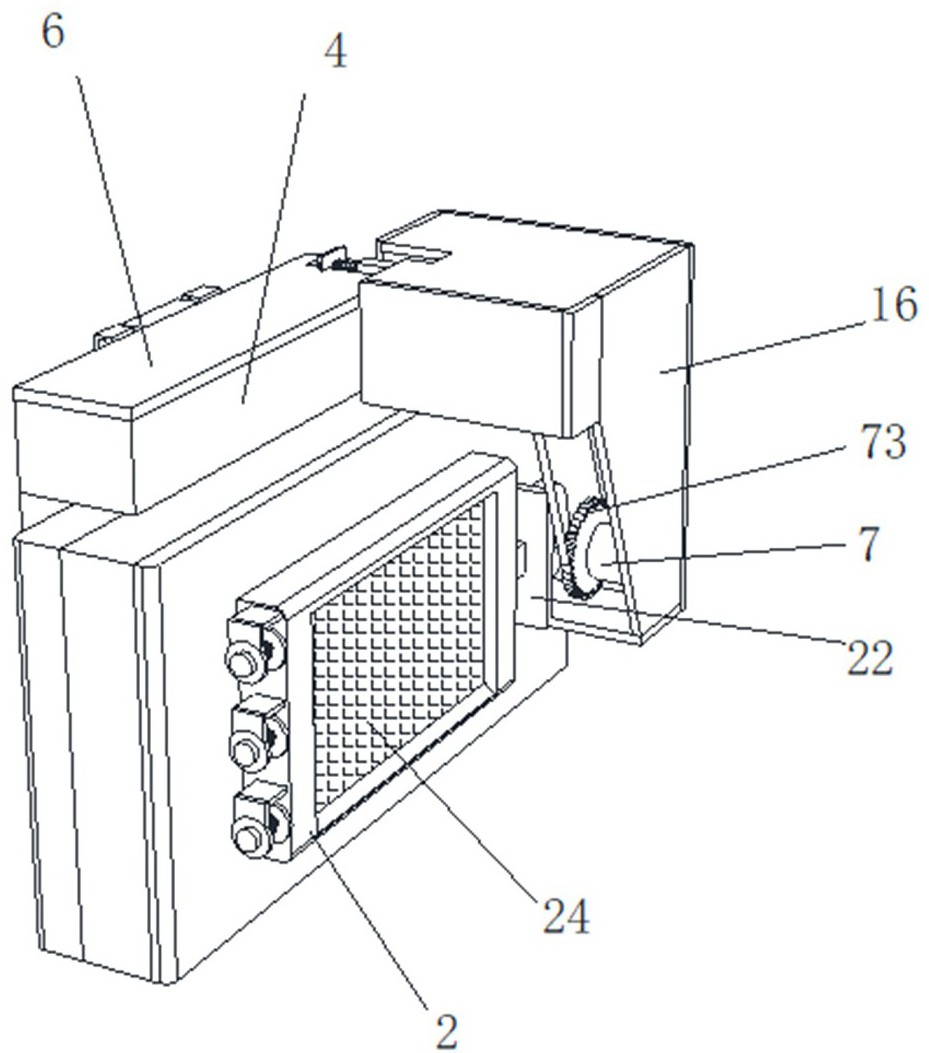 6
4
16
73
7
22
24
2