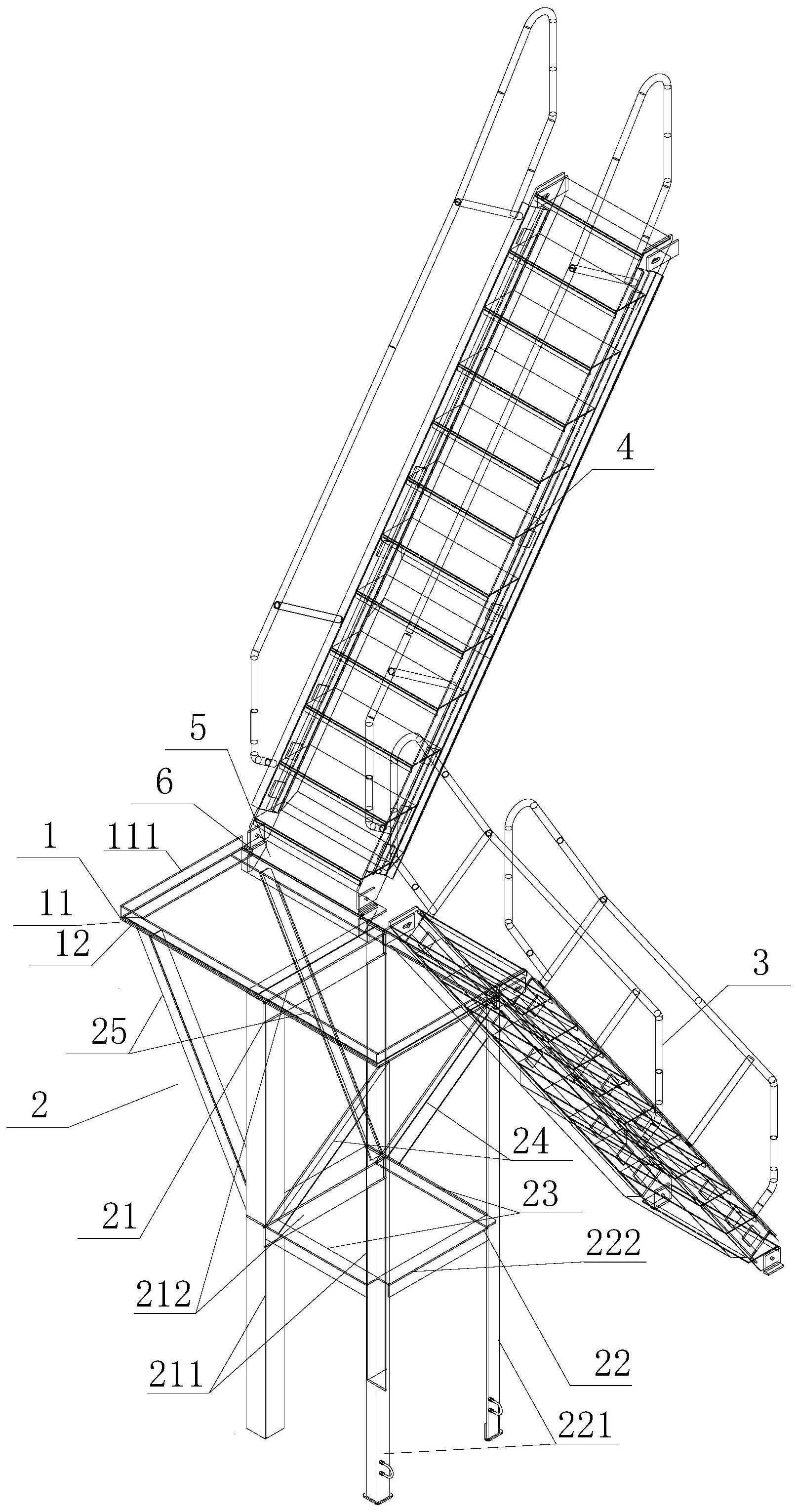 4

5

6

1

111

11

12

3

25

2

24

21

23

222

212

22

211

221