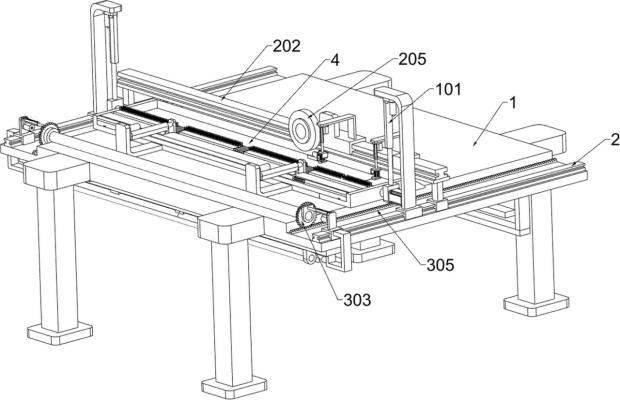 202
4
205
101
1
2
305
303